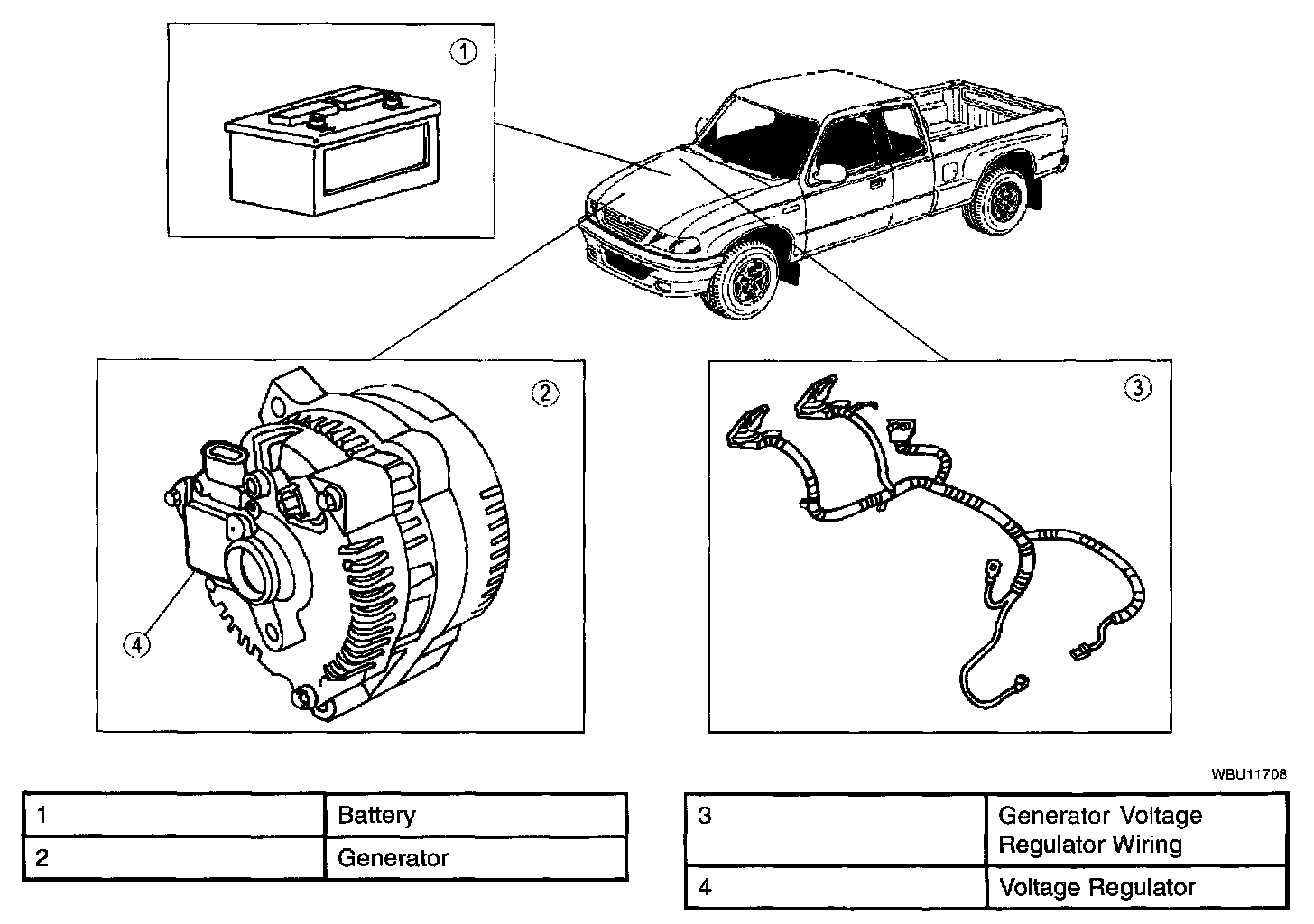 1

2

3

4

WBU11708

| 1 | Battery |
|---|---|
| 2 | Generator |

| 3 | Generator Voltage Regulator Wiring |
|---|---|
| 4 | Voltage Regulator |