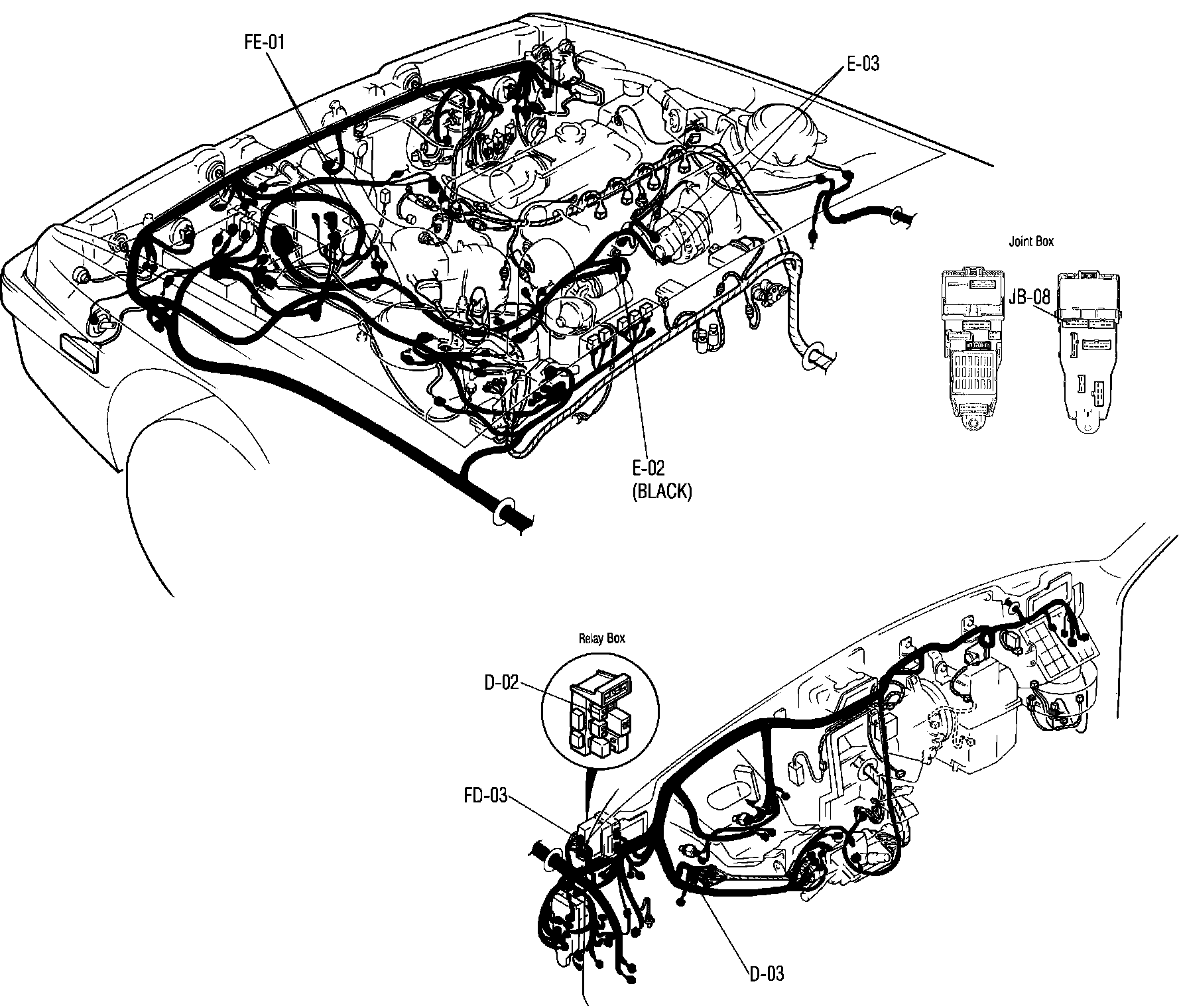 FE-01

E-03

Joint Box

JB-08

E-02
(BLACK)

Relay Box

D-02

FD-03

D-03