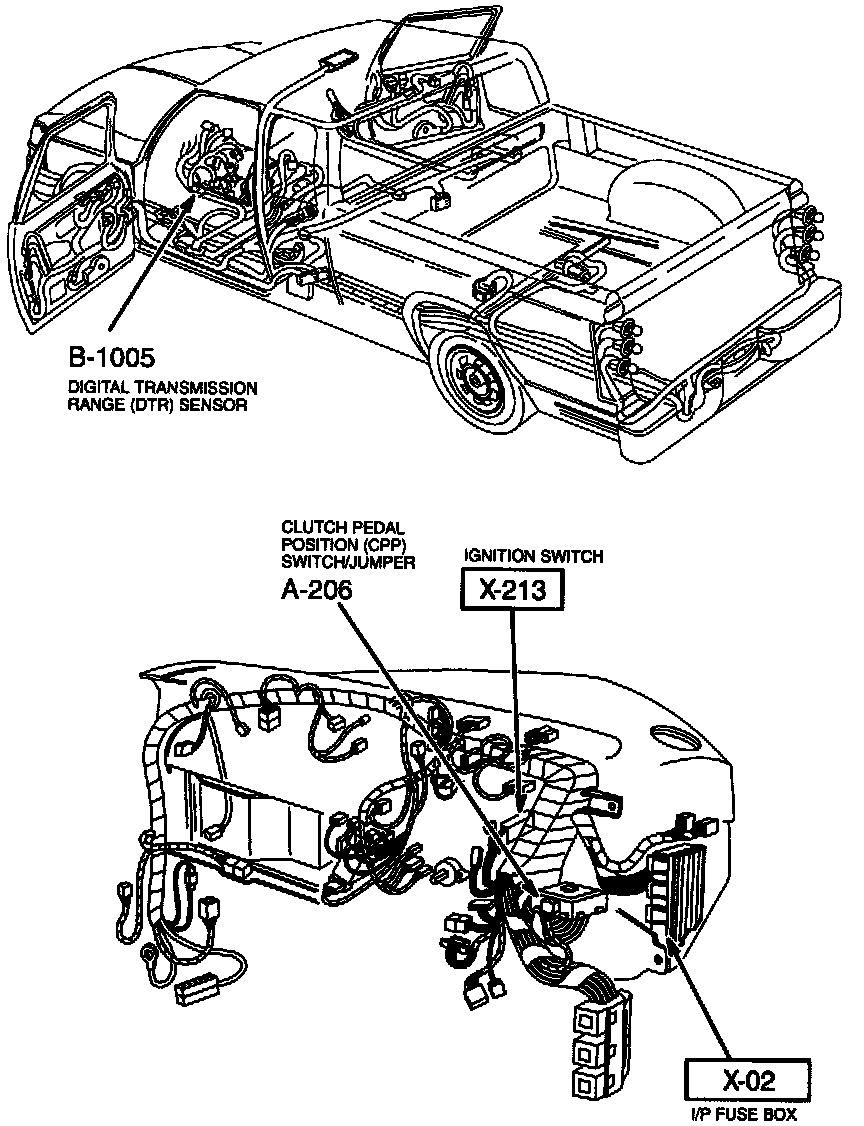 B-1005
DIGITAL TRANSMISSION RANGE (DTR) SENSOR

CLUTCH PEDAL POSITION (CPP) SWITCH/JUMPER
A-206

IGNITION SWITCH
X-213

X-02
I/P FUSE BOX