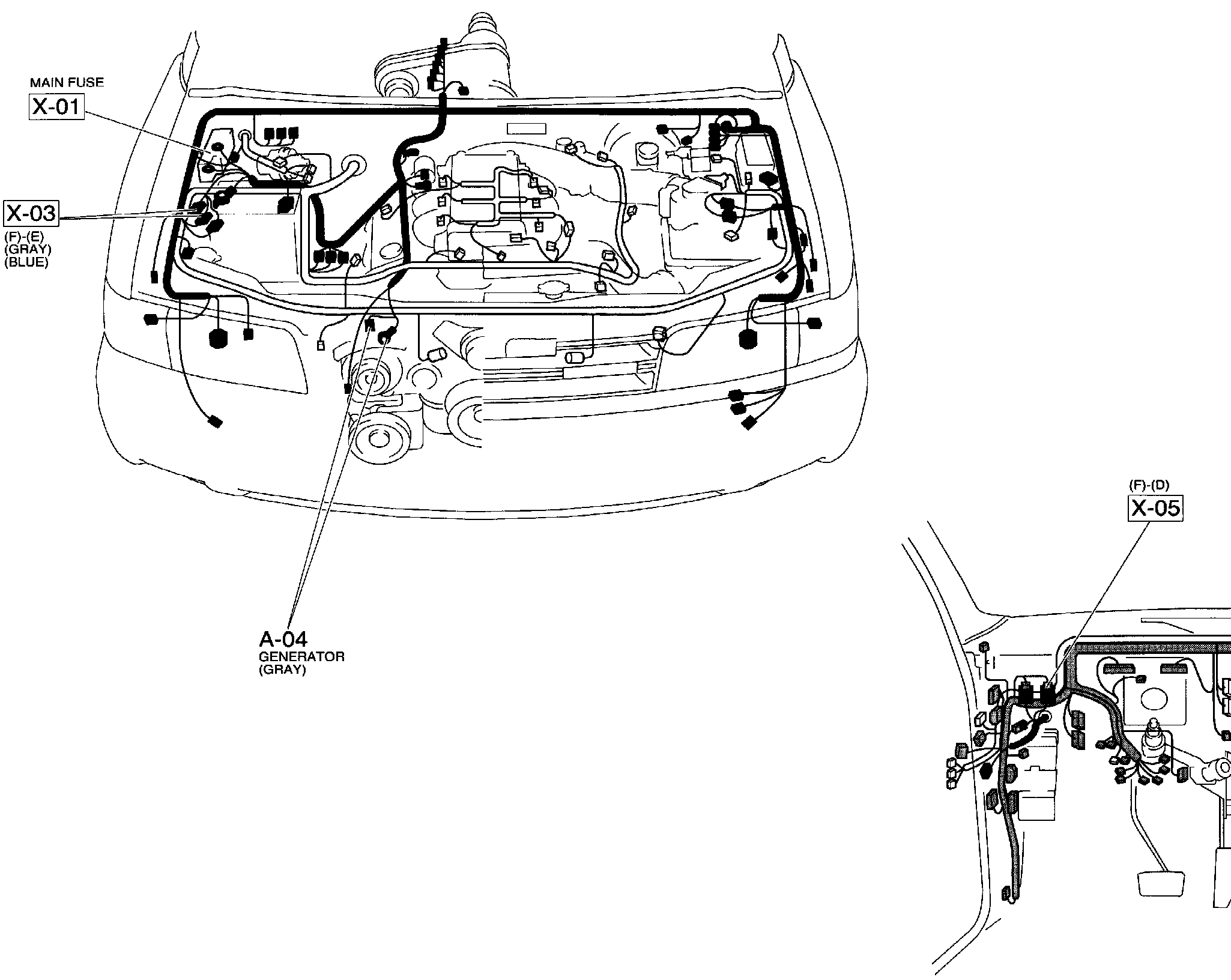 MAIN FUSE
X-01

X-03
(F)-(E)
(GRAY)
(BLUE)

A-04
GENERATOR
(GRAY)

(F)-(D)
X-05