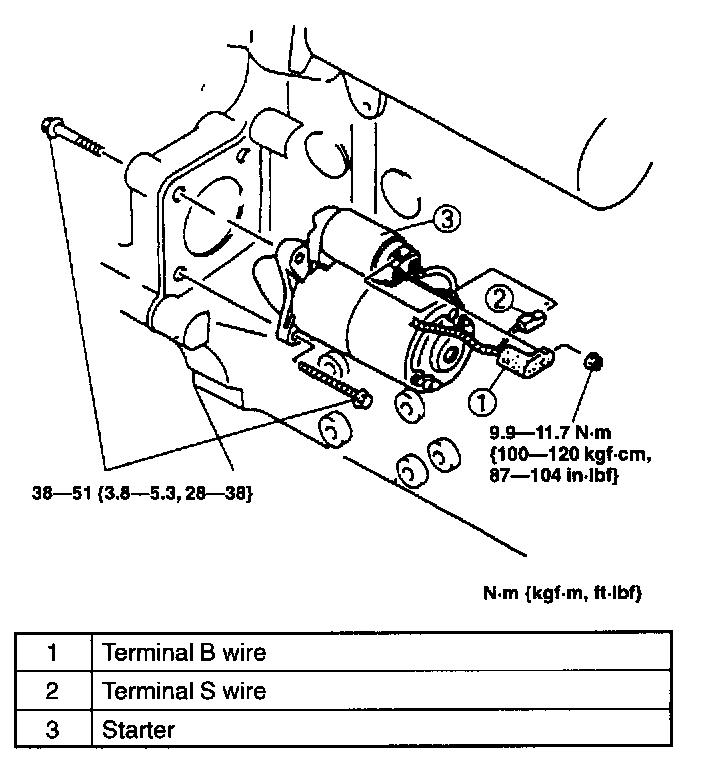 3

2

1

9.9—11.7 N·m {100—120 kgf·cm, 87—104 in·lbf}

38—51 {3.8—5.3, 28—38}

N·m {kgf·m, ft·lbf}

| 1 | Terminal B wire |
|---|---|
| 2 | Terminal S wire |
| 3 | Starter |