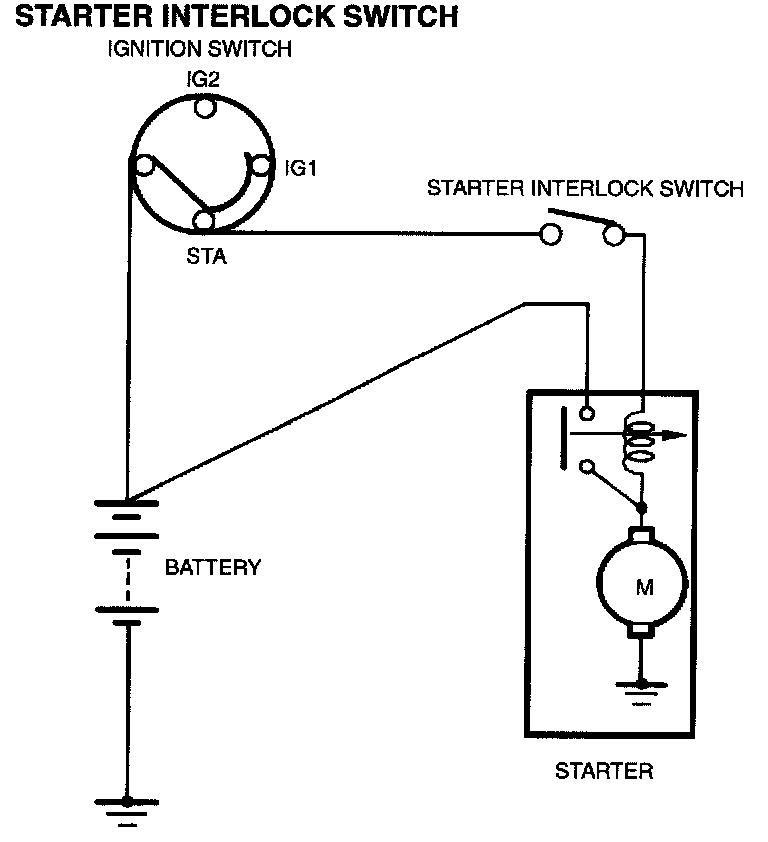 STARTER INTERLOCK SWITCH

IGNITION SWITCH

IG2

IG1

STA

STARTER INTERLOCK SWITCH

BATTERY

M

STARTER