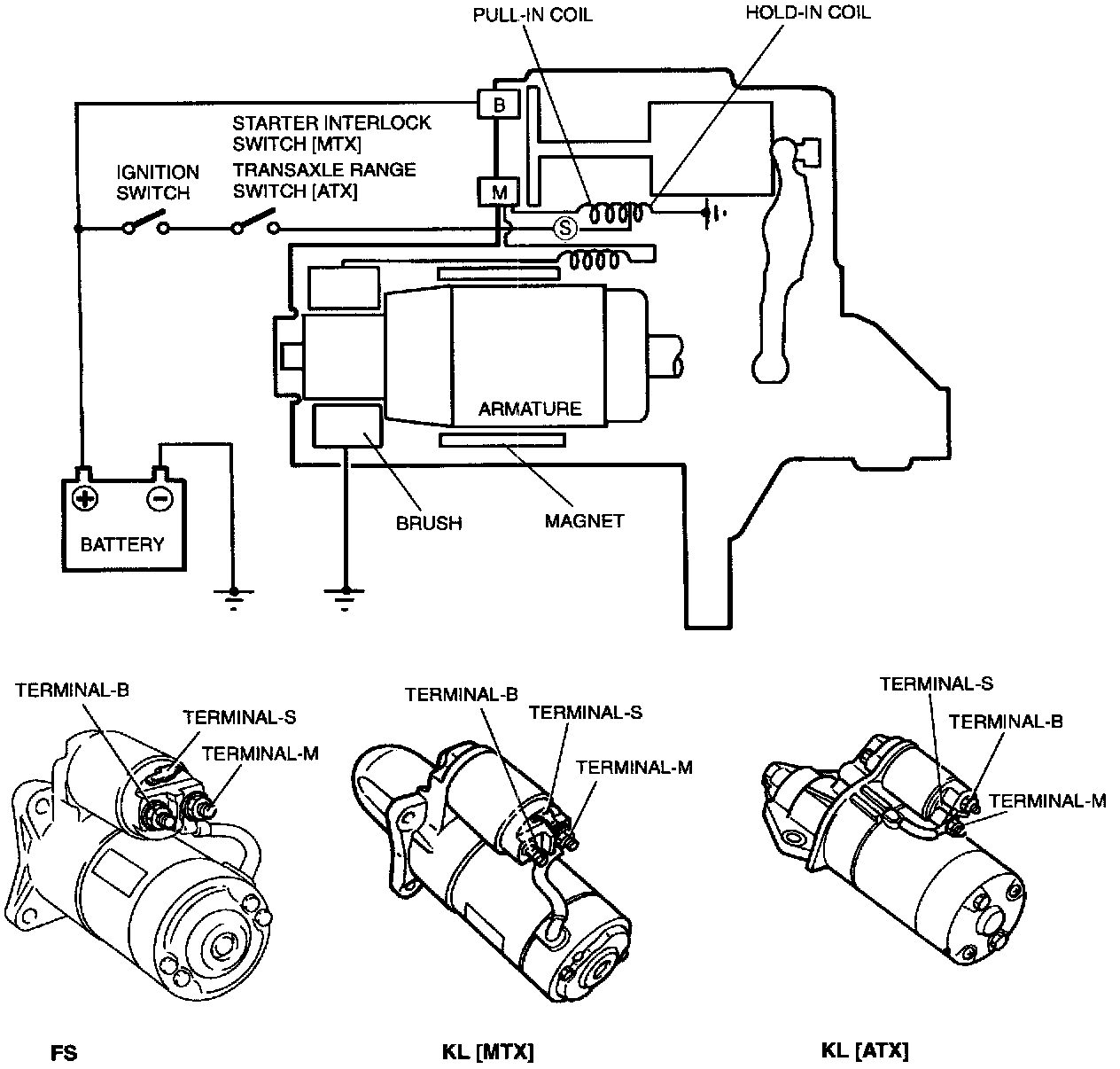 PULL-IN COIL
HOLD-IN COIL
B
STARTER INTERLOCK SWITCH [MTX]
TRANSAXLE RANGE SWITCH [ATX]
IGNITION SWITCH
M
S
ARMATURE
BRUSH
MAGNET
BATTERY

TERMINAL-B
TERMINAL-S
TERMINAL-M
FS

TERMINAL-B
TERMINAL-S
TERMINAL-M
KL [MTX]

TERMINAL-S
TERMINAL-B
TERMINAL-M
KL [ATX]