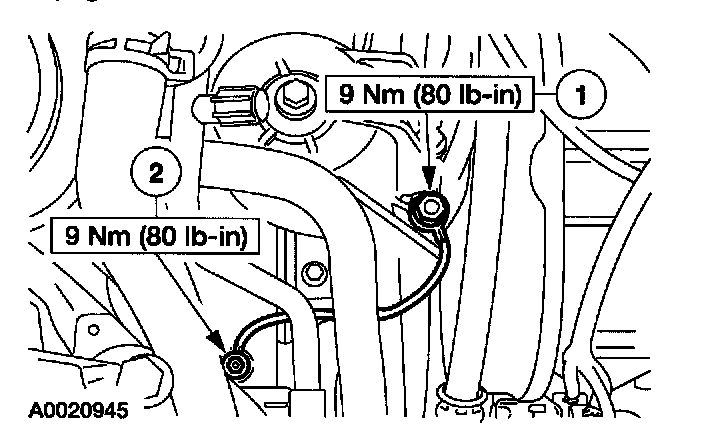 9 Nm (80 lb-in)
1
2
9 Nm (80 lb-in)
A0020945