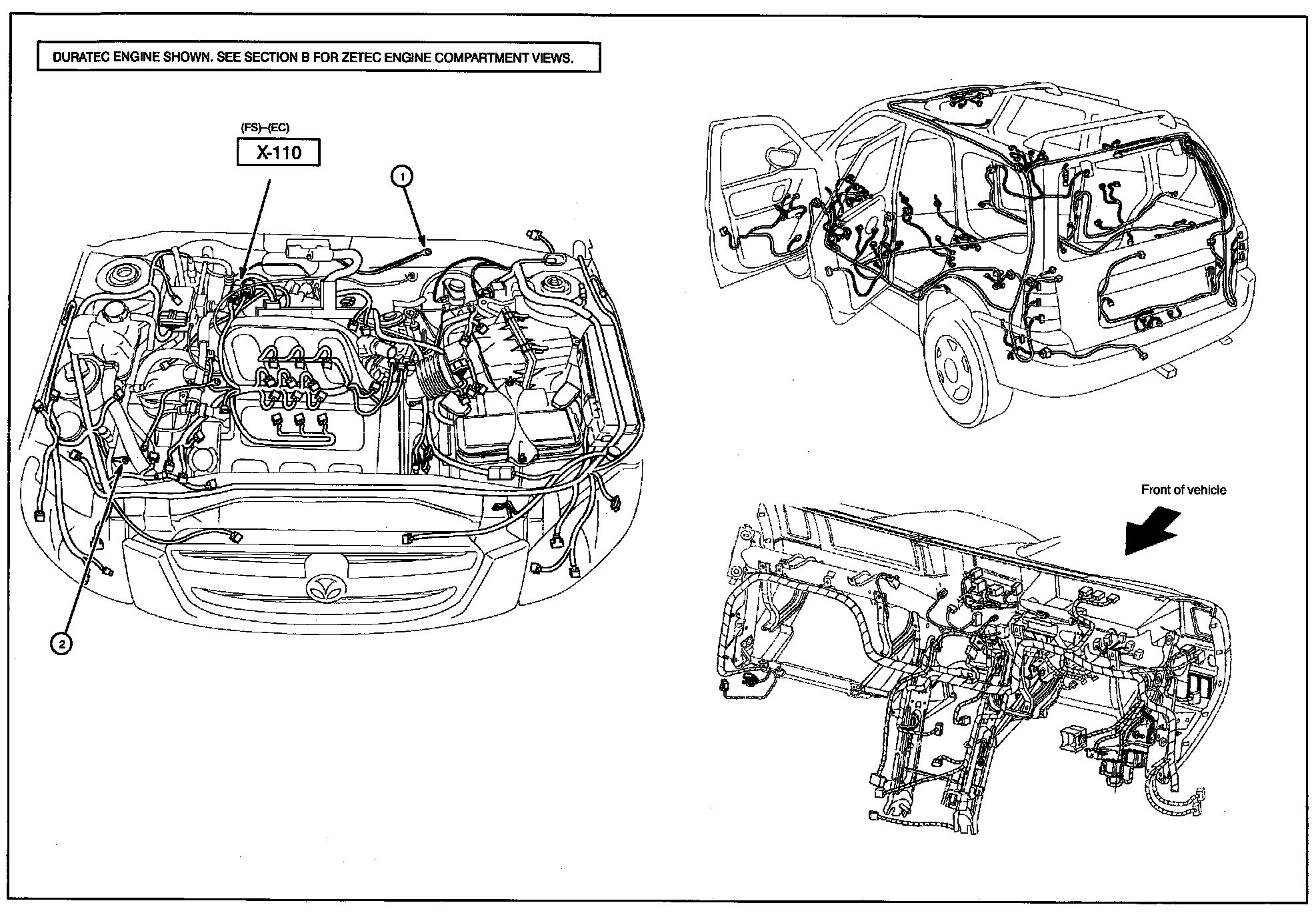 DURATEC ENGINE SHOWN. SEE SECTION B FOR ZETEC ENGINE COMPARTMENT VIEWS.

(FS)–(EC)

X-110

1

2

Front of vehicle