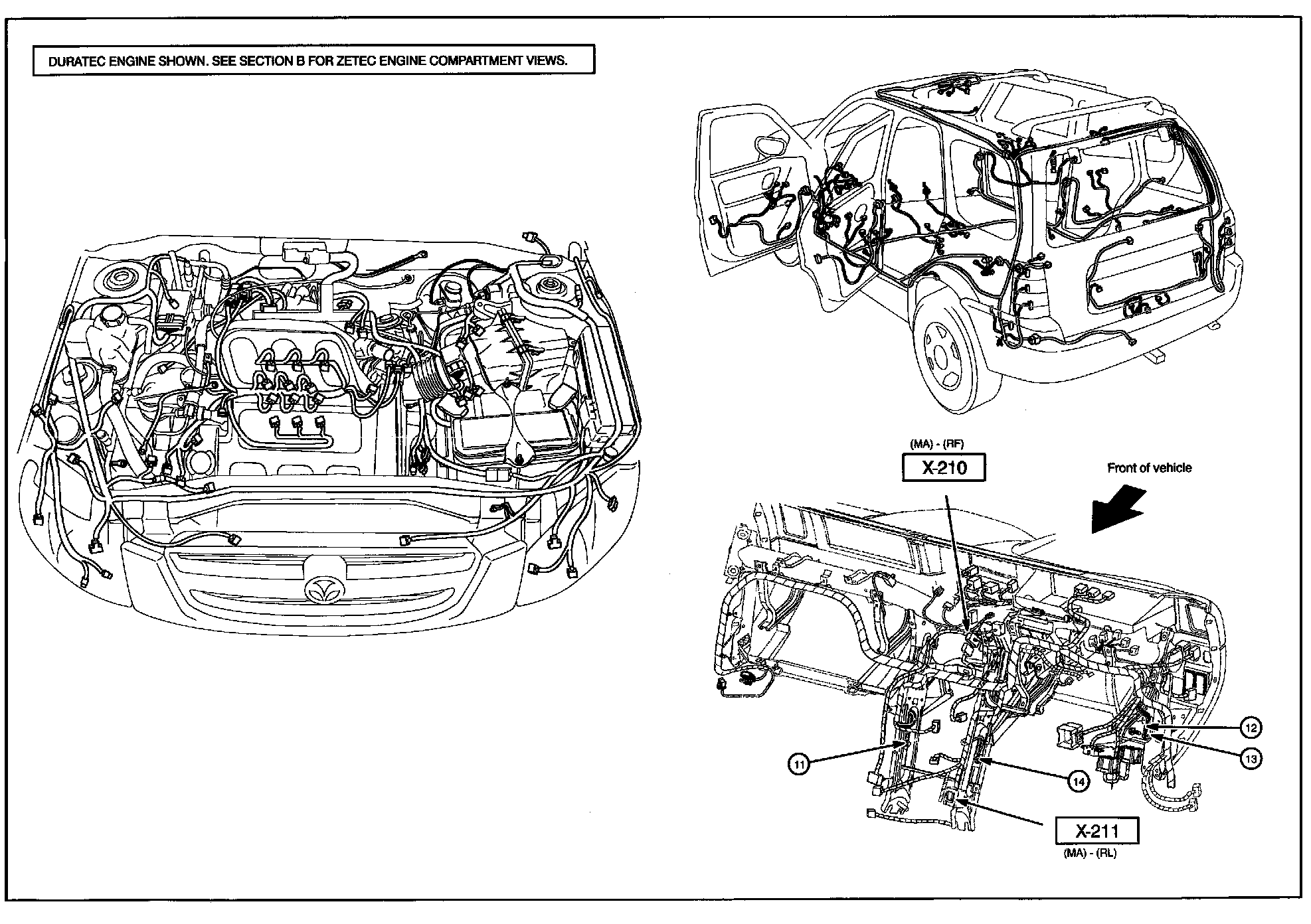 DURATEC ENGINE SHOWN. SEE SECTION B FOR ZETEC ENGINE COMPARTMENT VIEWS.

(MA) - (RF)

X-210

Front of vehicle

12

13

11

14

X-211

(MA) - (RL)