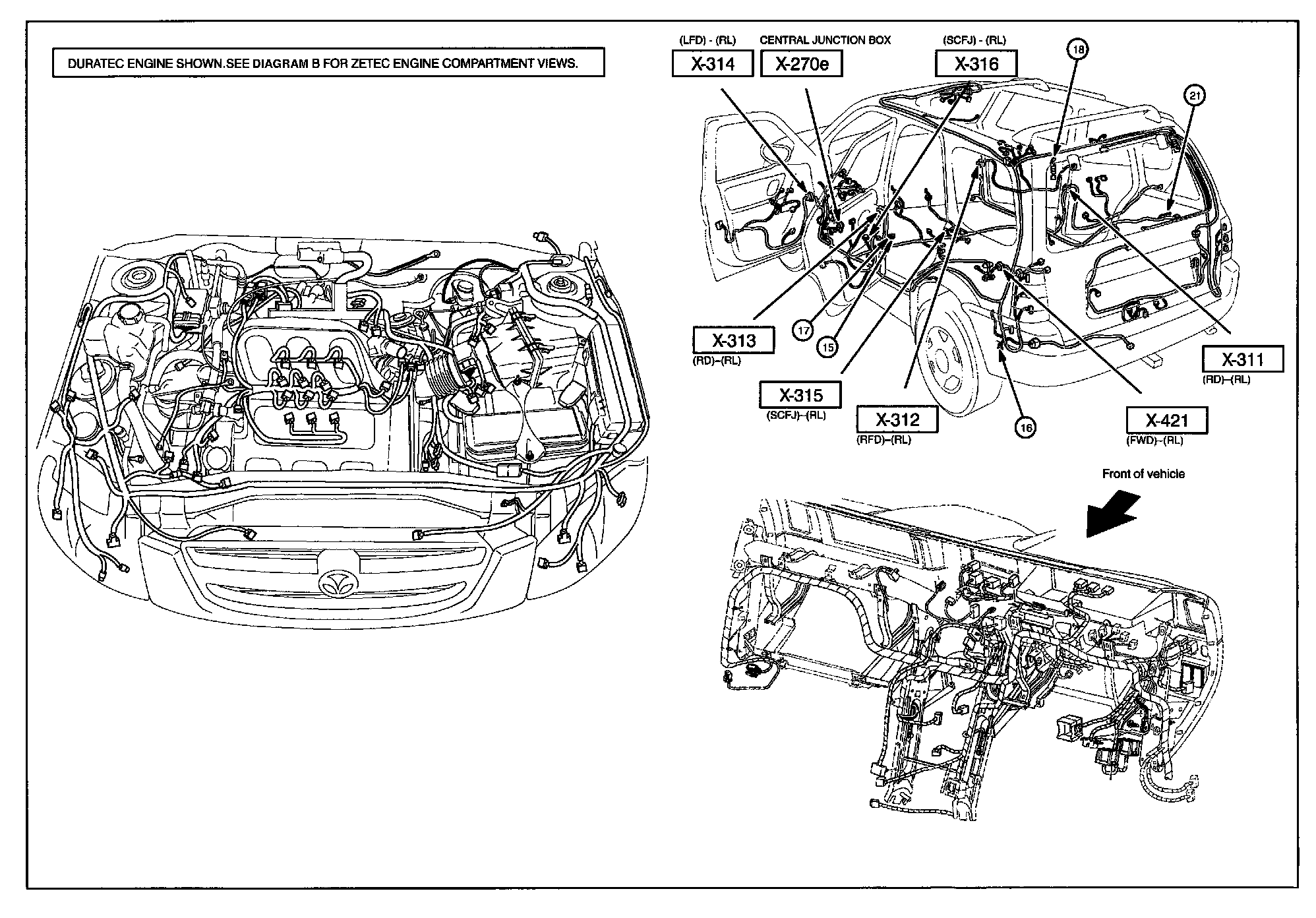 DURATEC ENGINE SHOWN.SEE DIAGRAM B FOR ZETEC ENGINE COMPARTMENT VIEWS.

(LFD) - (RL)
X-314

CENTRAL JUNCTION BOX
X-270e

(SCFJ) - (RL)
X-316

18

21

X-313
(RD)–(RL)

17

15

X-315
(SCFJ)–(RL)

X-312
(RFD)–(RL)

16

X-421
(FWD)–(RL)

X-311
(RD)–(RL)

Front of vehicle