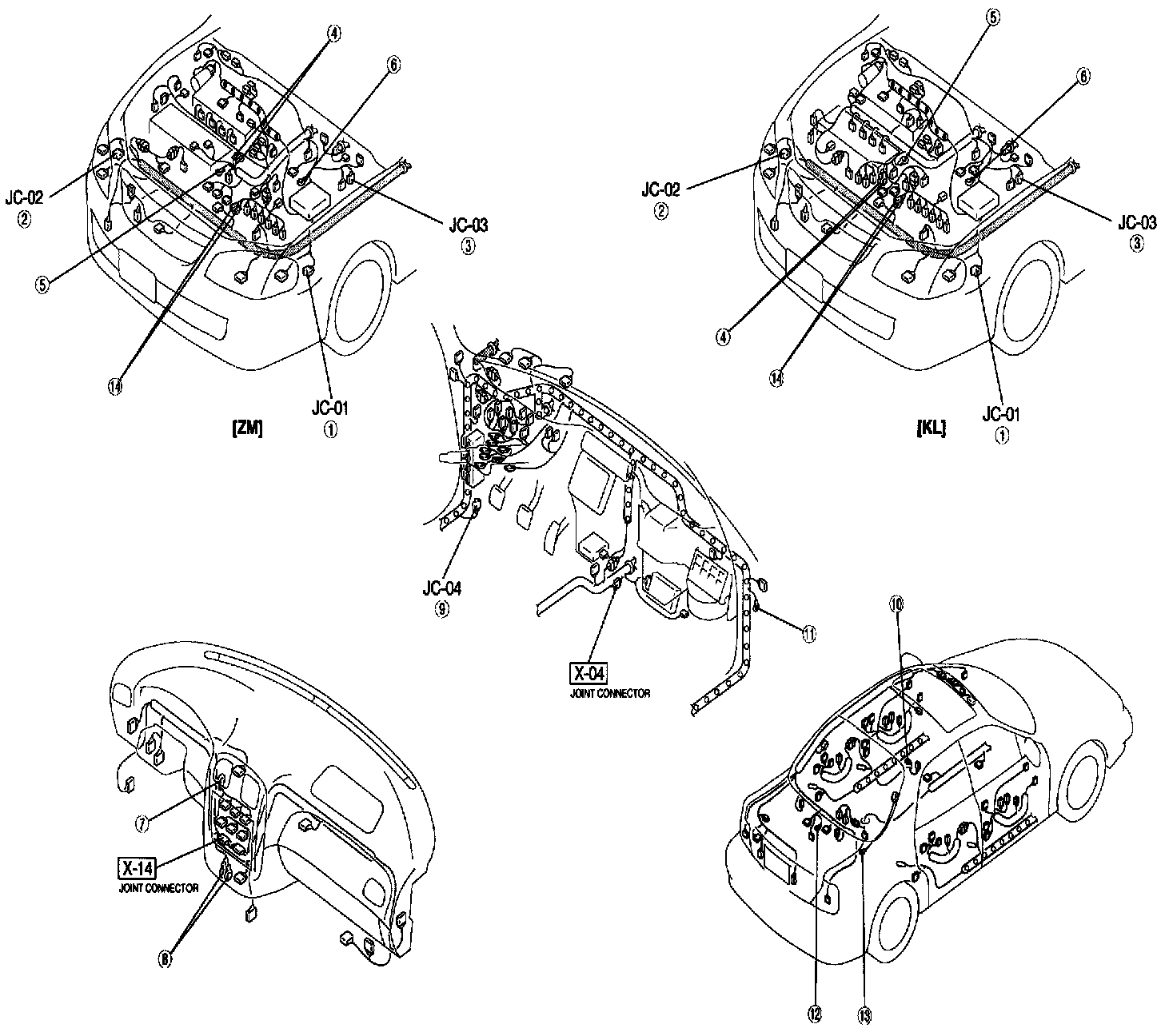 4
6
JC-02
2
JC-03
3
5
14
JC-01
1
[ZM]

5
6
JC-02
2
JC-03
3
4
14
JC-01
1
[KL]

JC-04
9
X-04
JOINT CONNECTOR
11

7
X-14
JOINT CONNECTOR
8

10
12
13