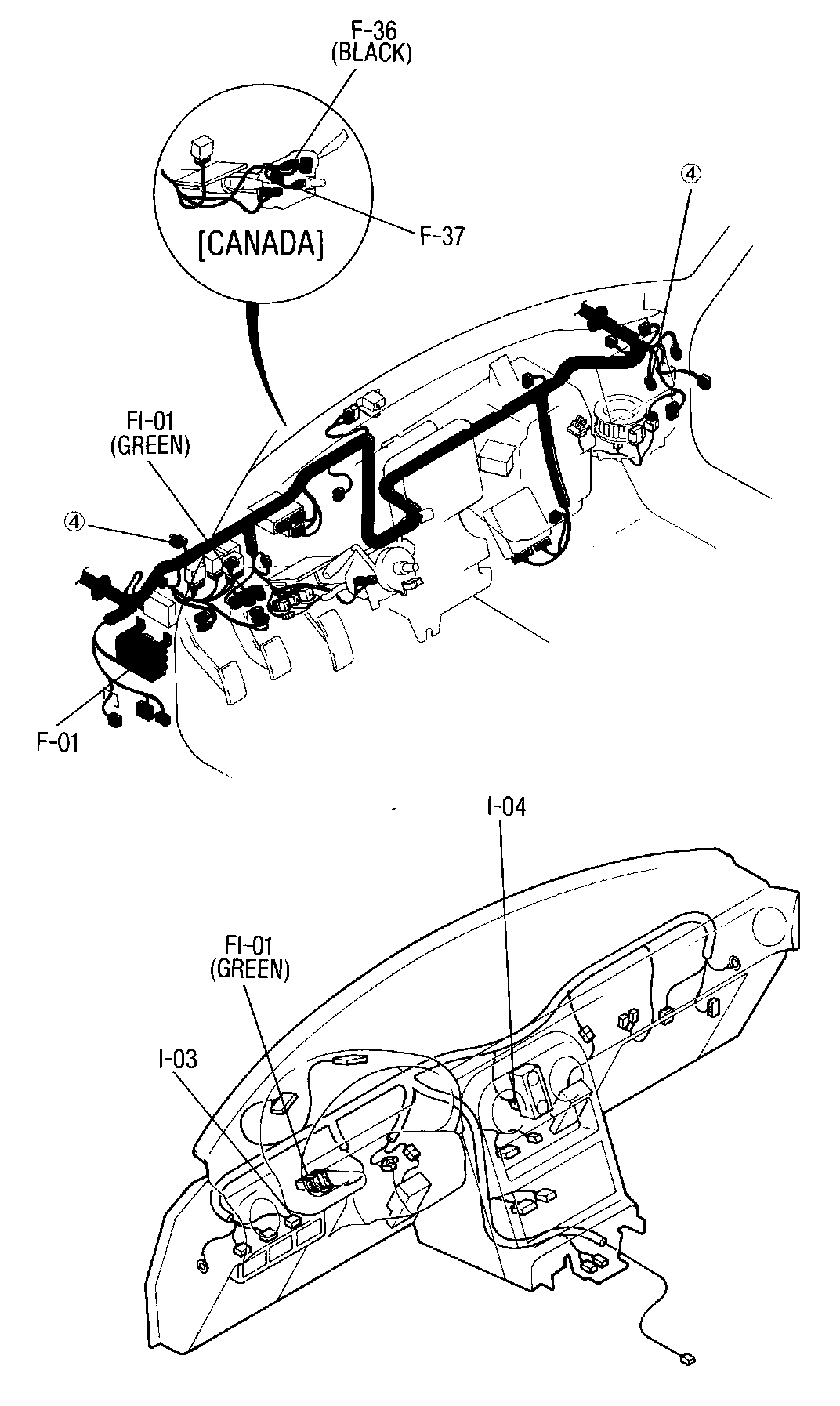 F-36
(BLACK)

[CANADA]

F-37

④

FI-01
(GREEN)

④

F-01

I-04

FI-01
(GREEN)

I-03