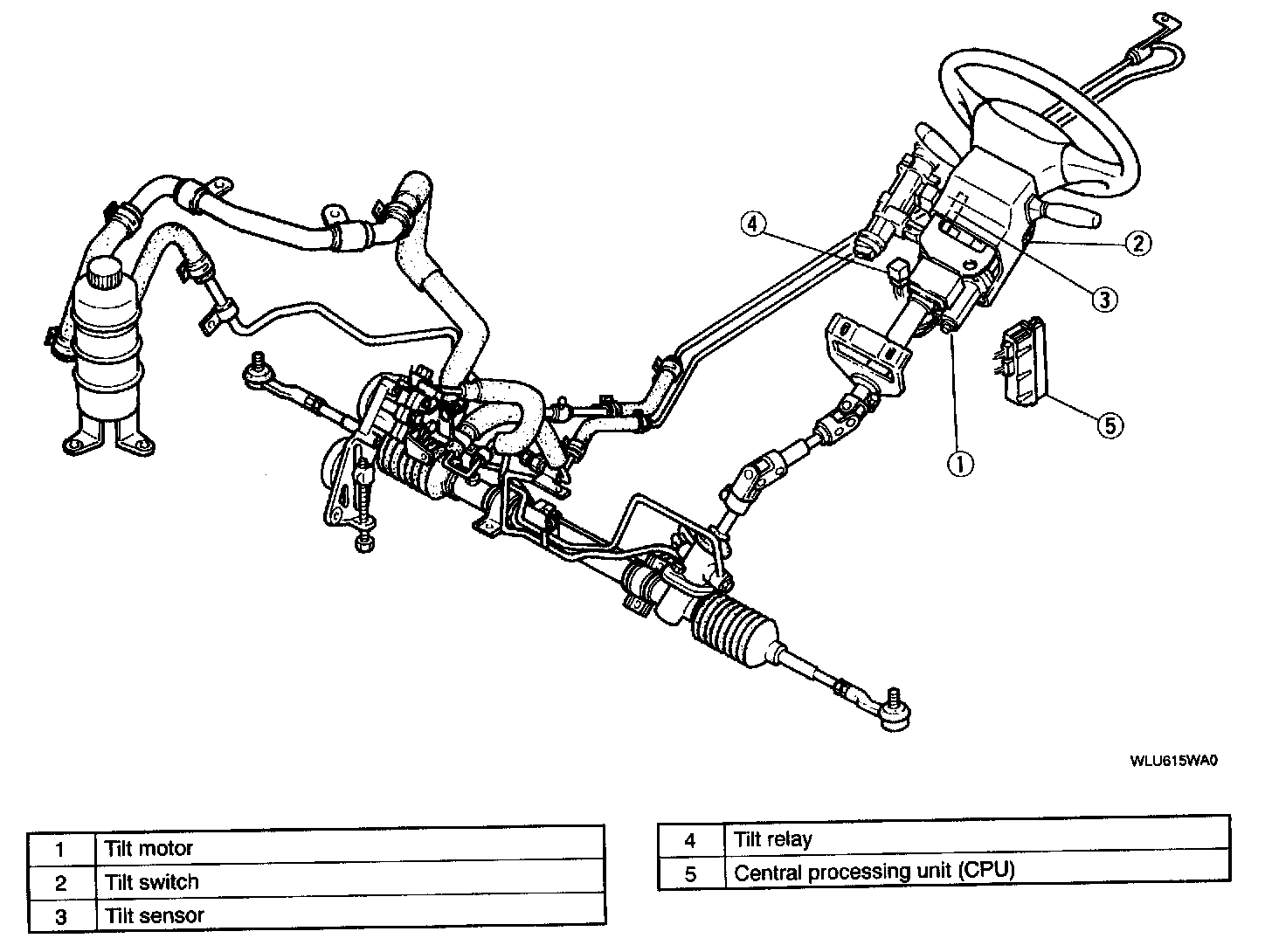 4
2
3
5
1

WLU615WA0

| 1 | Tilt motor |
|---|---|
| 2 | Tilt switch |
| 3 | Tilt sensor |

| 4 | Tilt relay |
|---|---|
| 5 | Central processing unit (CPU) |