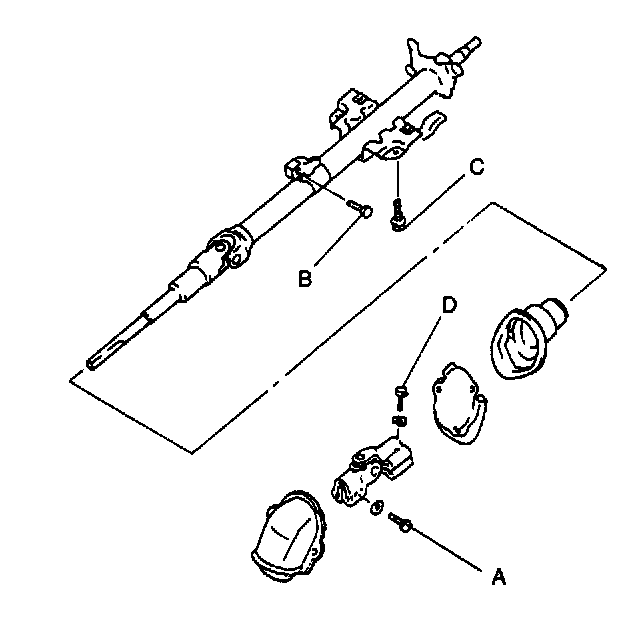 C

B

D

A