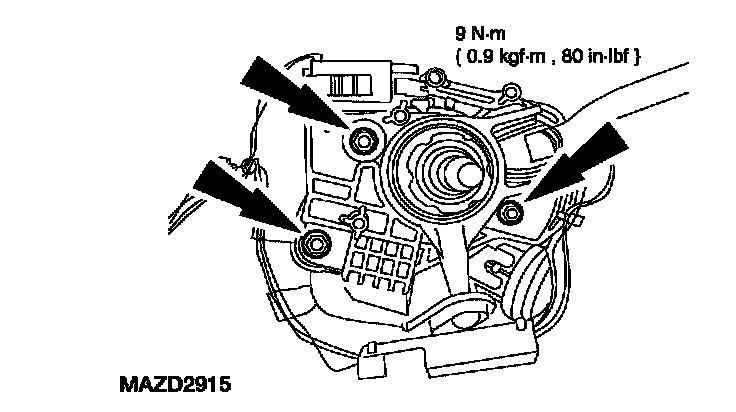 9 N·m
{ 0.9 kgf·m , 80 in·lbf }

MAZD2915