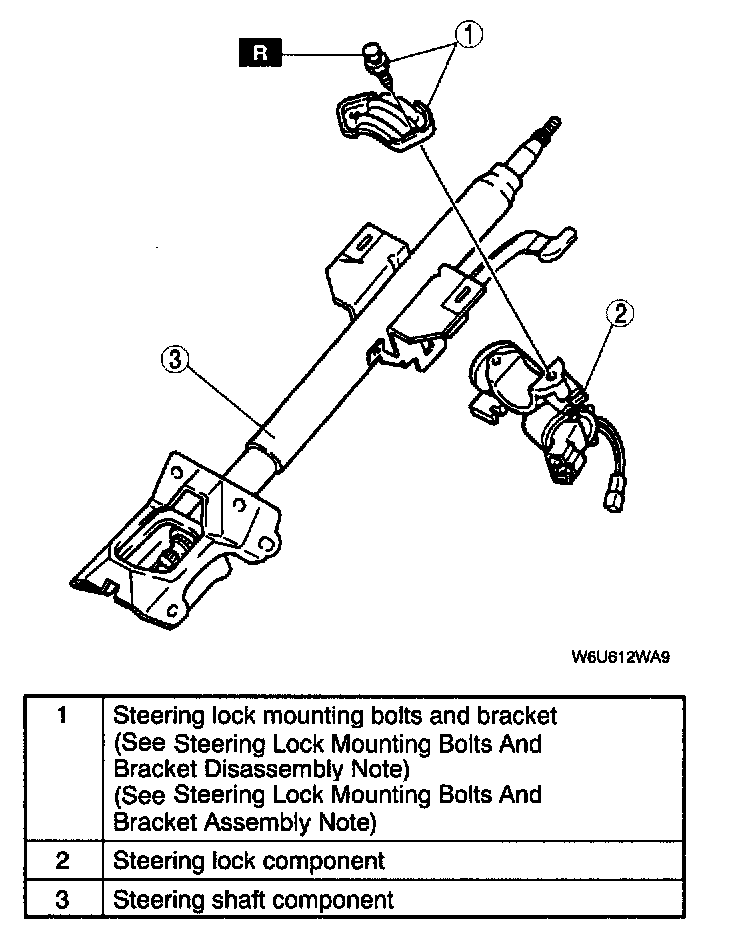 R

1

2

3

W6U612WA9

| 1 | Steering lock mounting bolts and bracket (See Steering Lock Mounting Bolts And Bracket Disassembly Note) (See Steering Lock Mounting Bolts And Bracket Assembly Note) |
|---|---|
| 2 | Steering lock component |
| 3 | Steering shaft component |