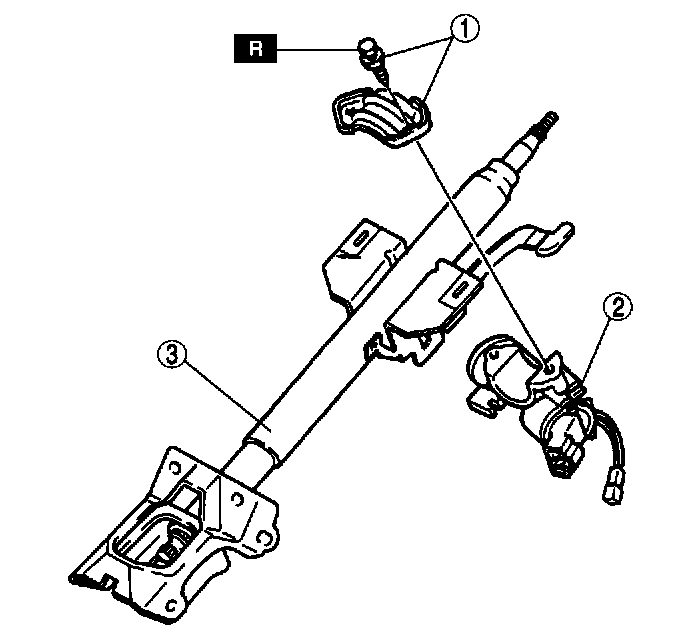 R
1
2
3