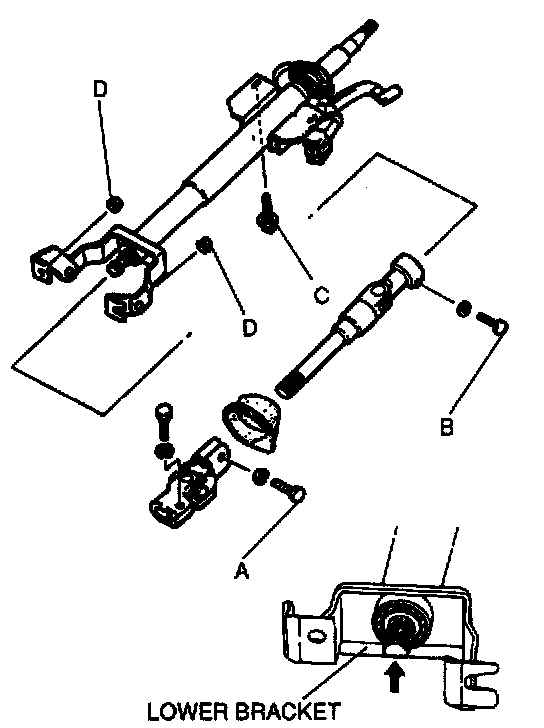 D
C
D
B
A
LOWER BRACKET