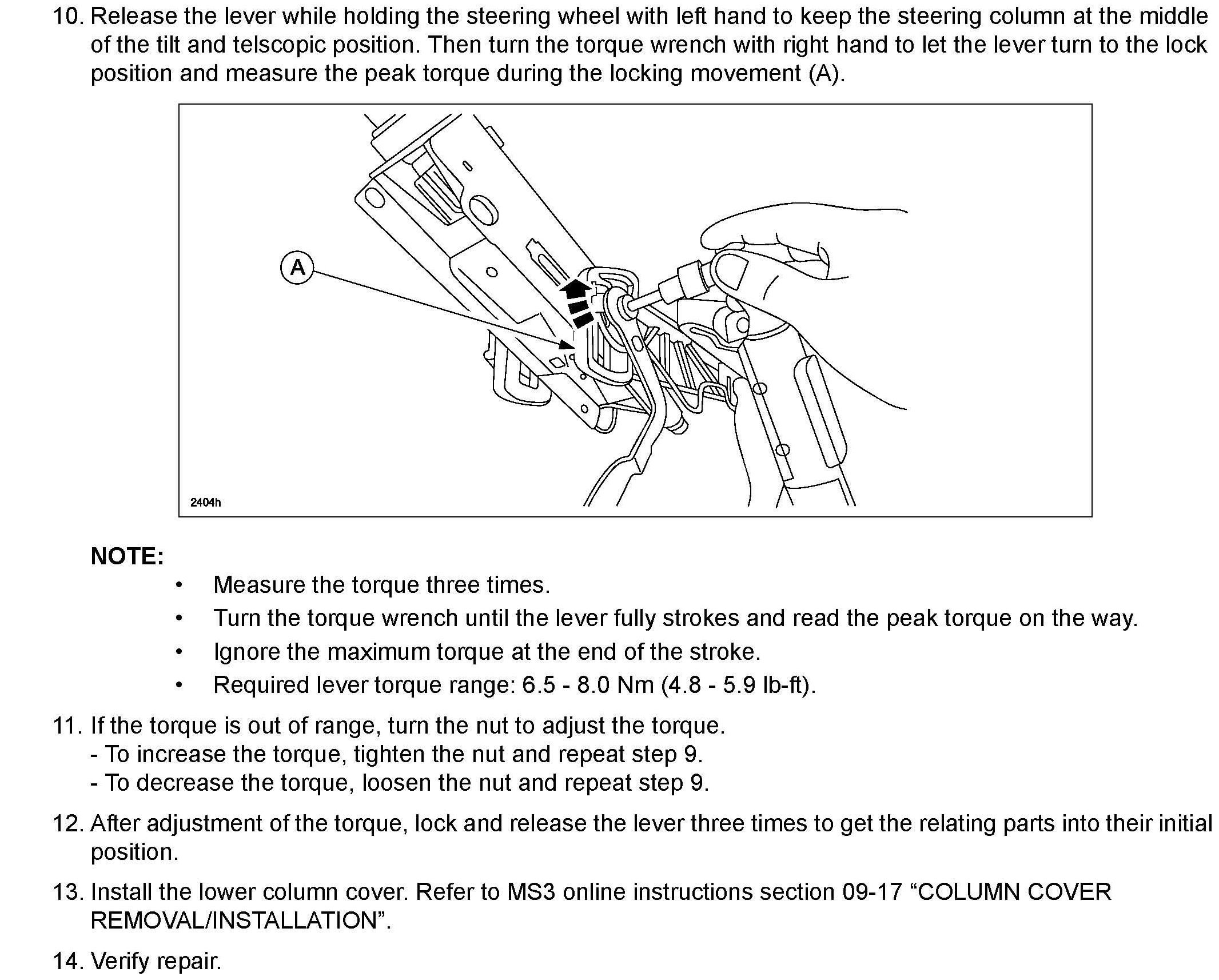 10. Release the lever while holding the steering wheel with left hand to keep the steering column at the middle of the tilt and telscopic position. Then turn the torque wrench with right hand to let the lever turn to the lock position and measure the peak torque during the locking movement (A).

A

2404h

NOTE:

• Measure the torque three times.
• Turn the torque wrench until the lever fully strokes and read the peak torque on the way.
• Ignore the maximum torque at the end of the stroke.
• Required lever torque range: 6.5 - 8.0 Nm (4.8 - 5.9 lb-ft).

11. If the torque is out of range, turn the nut to adjust the torque.
- To increase the torque, tighten the nut and repeat step 9.
- To decrease the torque, loosen the nut and repeat step 9.

12. After adjustment of the torque, lock and release the lever three times to get the relating parts into their initial position.

13. Install the lower column cover. Refer to MS3 online instructions section 09-17 “COLUMN COVER REMOVAL/INSTALLATION”.

14. Verify repair.