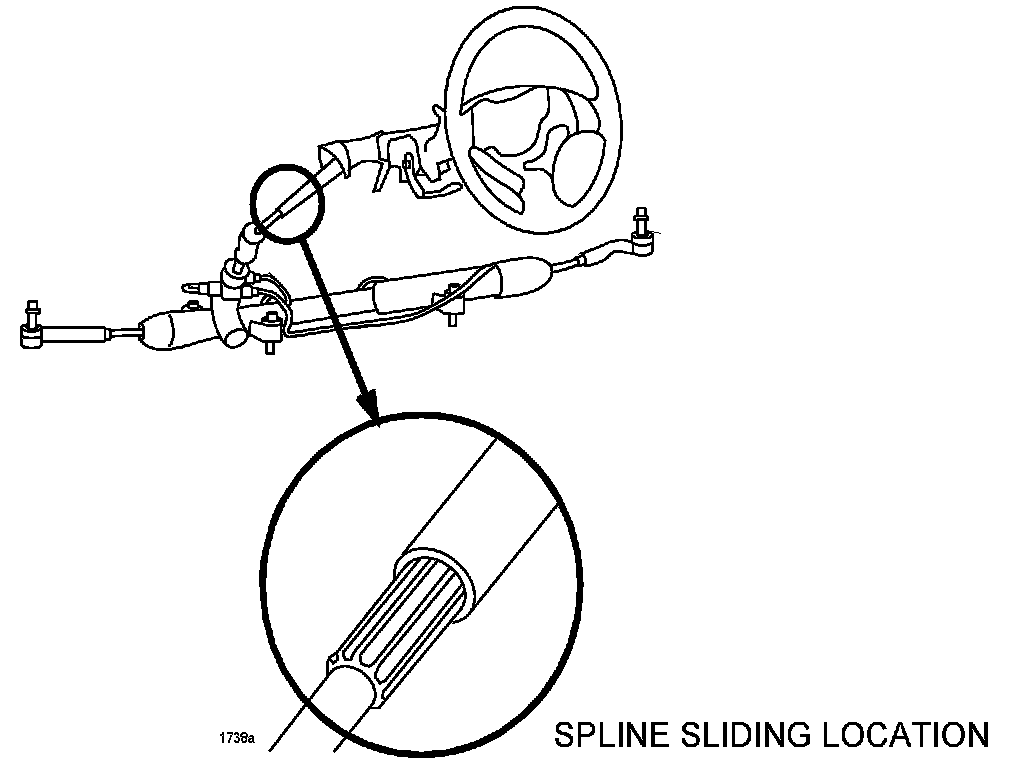 1738a

SPLINE SLIDING LOCATION