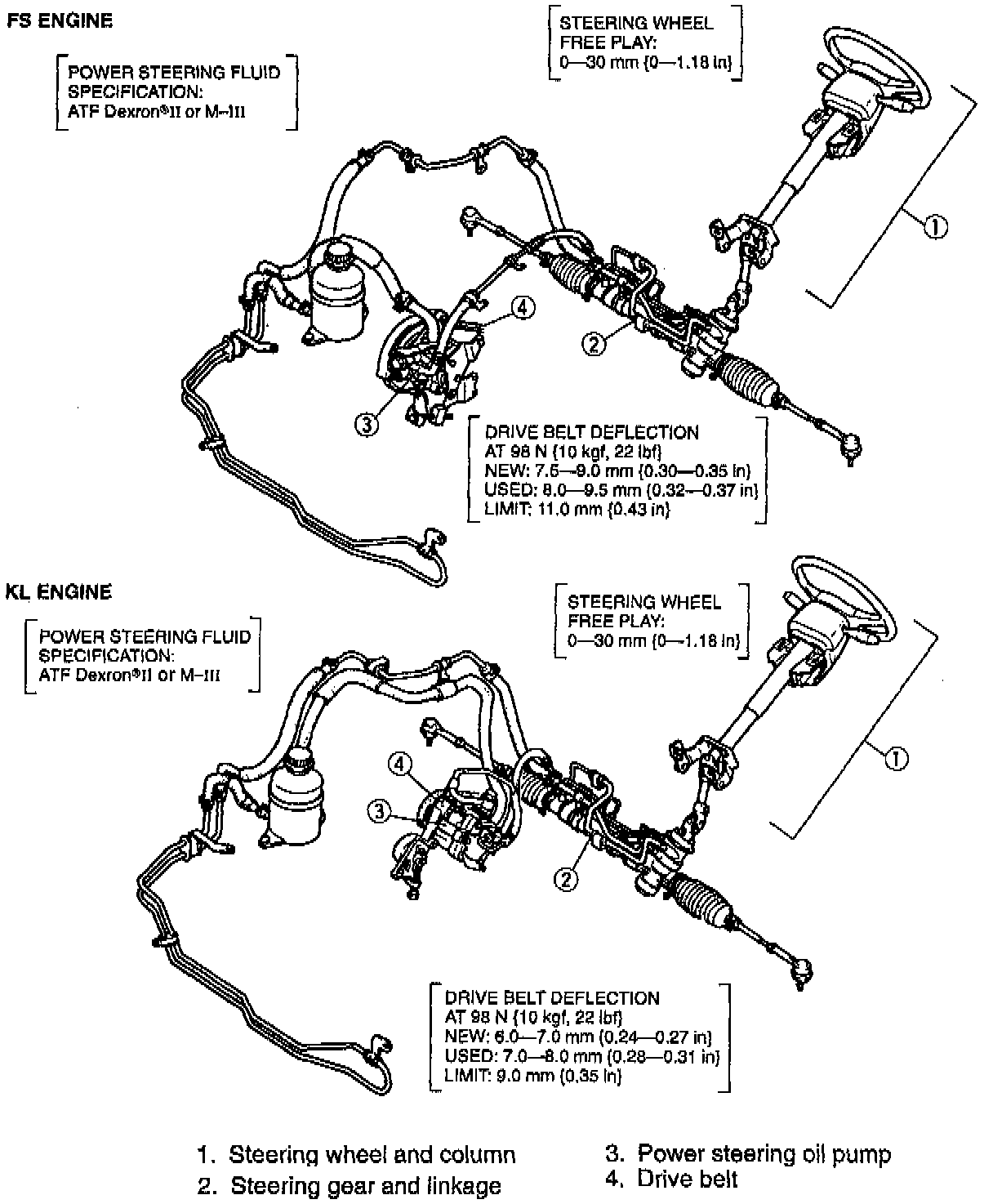 FS ENGINE

POWER STEERING FLUID SPECIFICATION:
ATF Dexron®II or M–III

STEERING WHEEL FREE PLAY:
0—30 mm {0—1.18 in}

①

④

②

③

DRIVE BELT DEFLECTION
AT 98 N {10 kgf, 22 lbf}
NEW: 7.5—9.0 mm {0.30—0.35 in}
USED: 8.0—9.5 mm {0.32—0.37 in}
LIMIT: 11.0 mm {0.43 in}

KL ENGINE

POWER STEERING FLUID SPECIFICATION:
ATF Dexron®II or M–III

STEERING WHEEL FREE PLAY:
0—30 mm {0—1.18 in}

①

④

③

②

DRIVE BELT DEFLECTION
AT 98 N {10 kgf, 22 lbf}
NEW: 6.0—7.0 mm {0.24—0.27 in}
USED: 7.0—8.0 mm {0.28—0.31 in}
LIMIT: 9.0 mm {0.35 in}

1. Steering wheel and column
2. Steering gear and linkage
3. Power steering oil pump
4. Drive belt