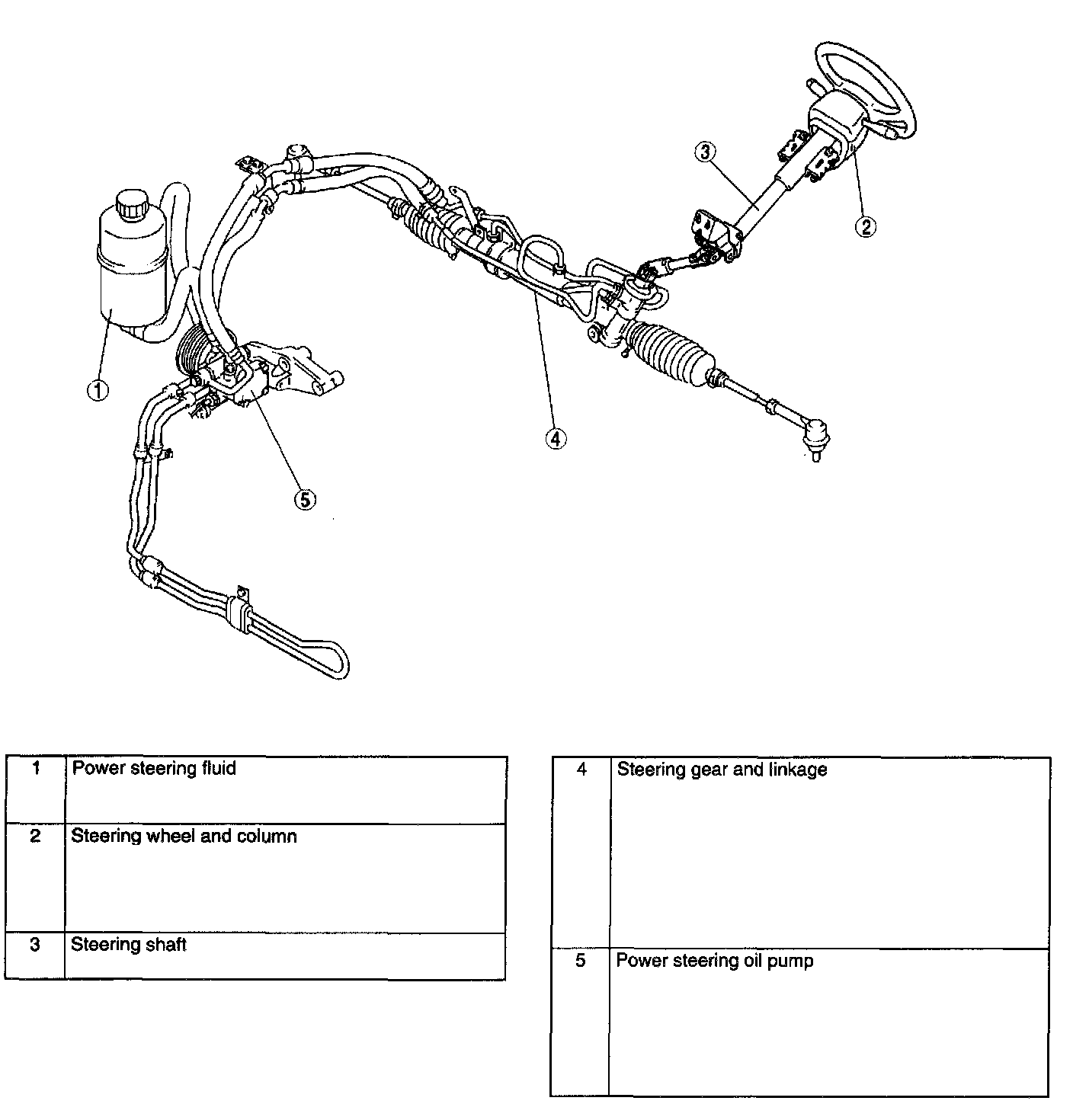 ③

②

①

④

⑤

| 1 | Power steering fluid |
|---|---|
| 2 | Steering wheel and column |
| 3 | Steering shaft |

| 4 | Steering gear and linkage |
|---|---|
| 5 | Power steering oil pump |