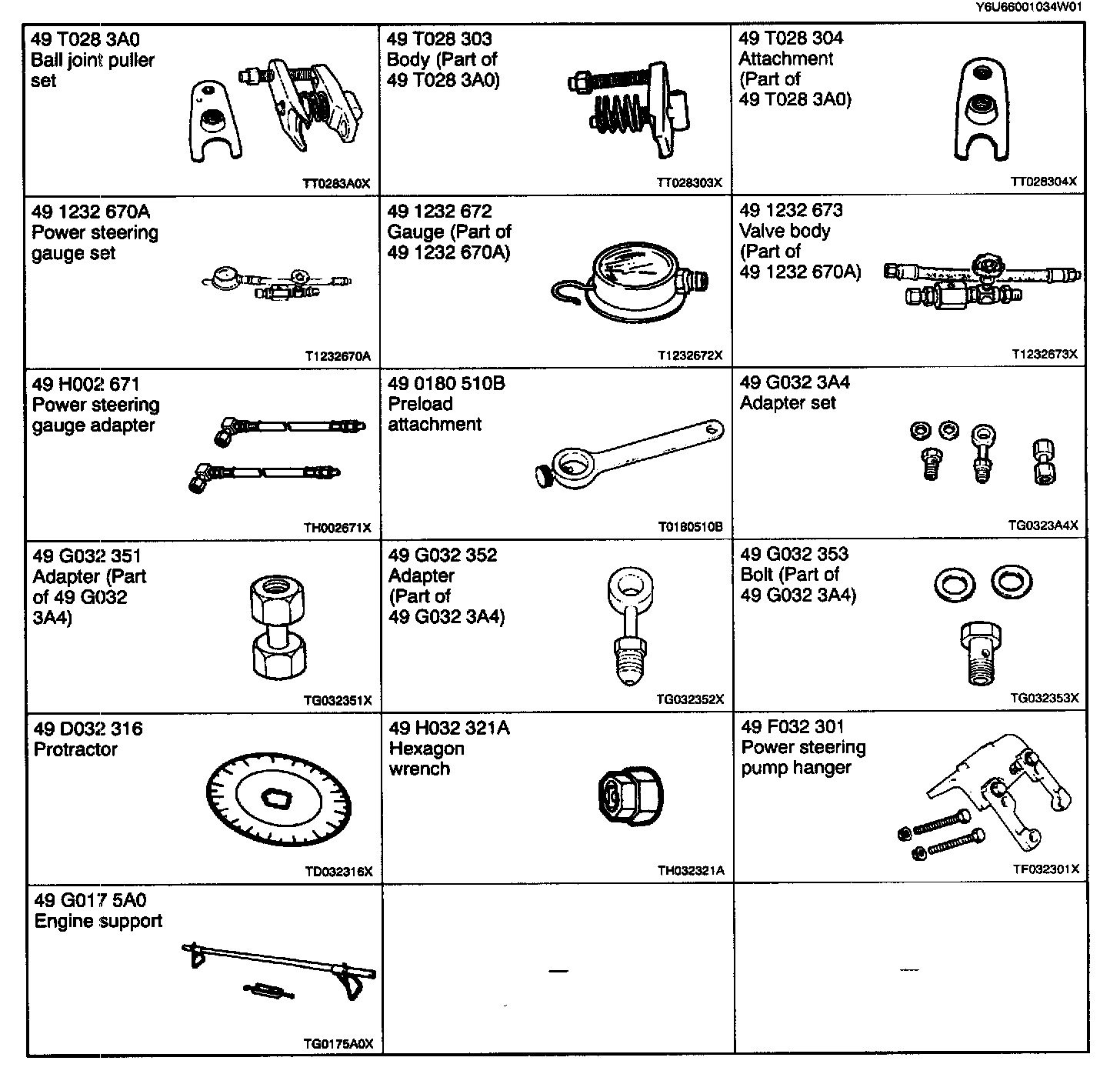 Y6U66001034W01

| | | |
|---|---|---|
| 49 T028 3A0 Ball joint puller set TT0283A0X | 49 T028 303 Body (Part of 49 T028 3A0) TT028303X | 49 T028 304 Attachment (Part of 49 T028 3A0) TT028304X |
| 49 1232 670A Power steering gauge set T1232670A | 49 1232 672 Gauge (Part of 49 1232 670A) T1232672X | 49 1232 673 Valve body (Part of 49 1232 670A) T1232673X |
| 49 H002 671 Power steering gauge adapter TH002671X | 49 0180 510B Preload attachment T0180510B | 49 G032 3A4 Adapter set TG0323A4X |
| 49 G032 351 Adapter (Part of 49 G032 3A4) TG032351X | 49 G032 352 Adapter (Part of 49 G032 3A4) TG032352X | 49 G032 353 Bolt (Part of 49 G032 3A4) TG032353X |
| 49 D032 316 Protractor TD032316X | 49 H032 321A Hexagon wrench TH032321A | 49 F032 301 Power steering pump hanger TF032301X |
| 49 G017 5A0 Engine support TG0175A0X | — | — |