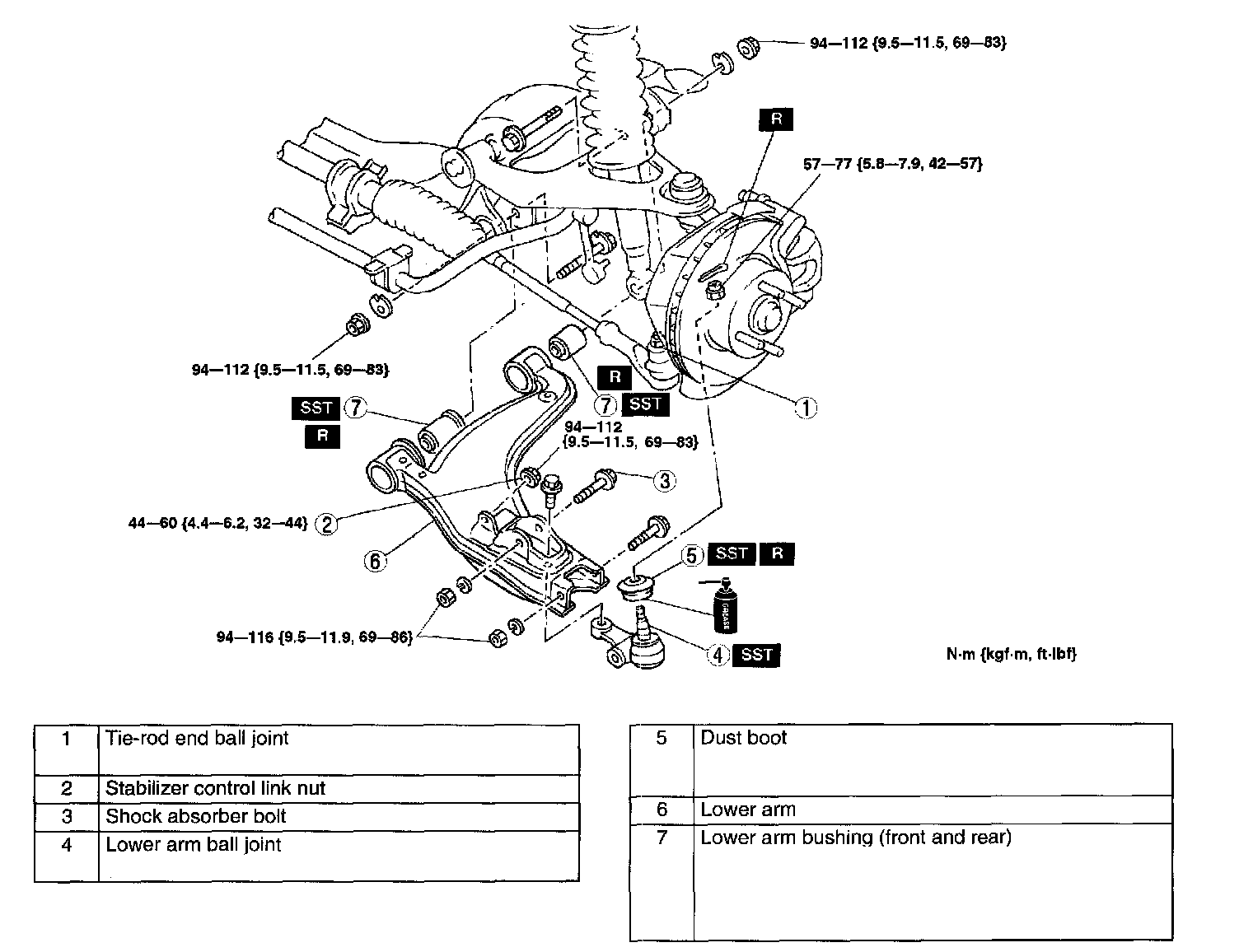 94—112 {9.5—11.5, 69—83}

R

57—77 {5.8—7.9, 42—57}

94—112 {9.5—11.5, 69—83}

R

SST 7

7 SST

1

R

94—112
{9.5—11.5, 69—83}

3

44—60 {4.4—6.2, 32—44} 2

6

5 SST R

GREASE

94—116 {9.5—11.9, 69—86}

4 SST

N·m {kgf·m, ft·lbf}

| 1 | Tie-rod end ball joint |
|---|---|
| 2 | Stabilizer control link nut |
| 3 | Shock absorber bolt |
| 4 | Lower arm ball joint |

| 5 | Dust boot |
|---|---|
| 6 | Lower arm |
| 7 | Lower arm bushing (front and rear) |