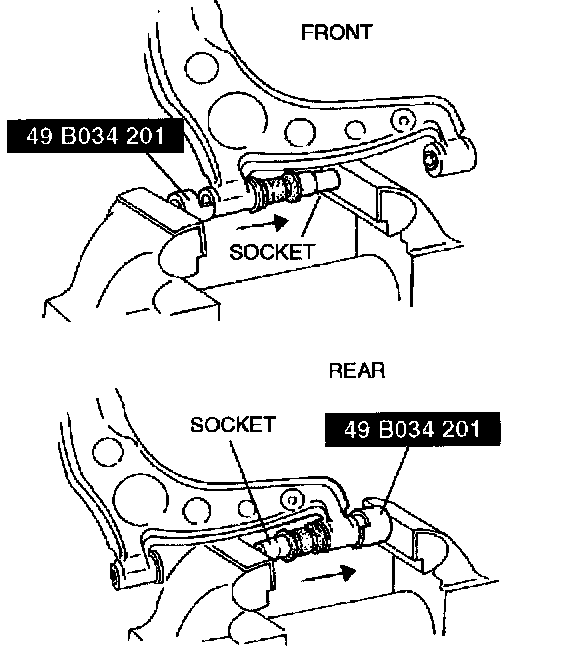 FRONT

49 B034 201

SOCKET

REAR

SOCKET

49 B034 201