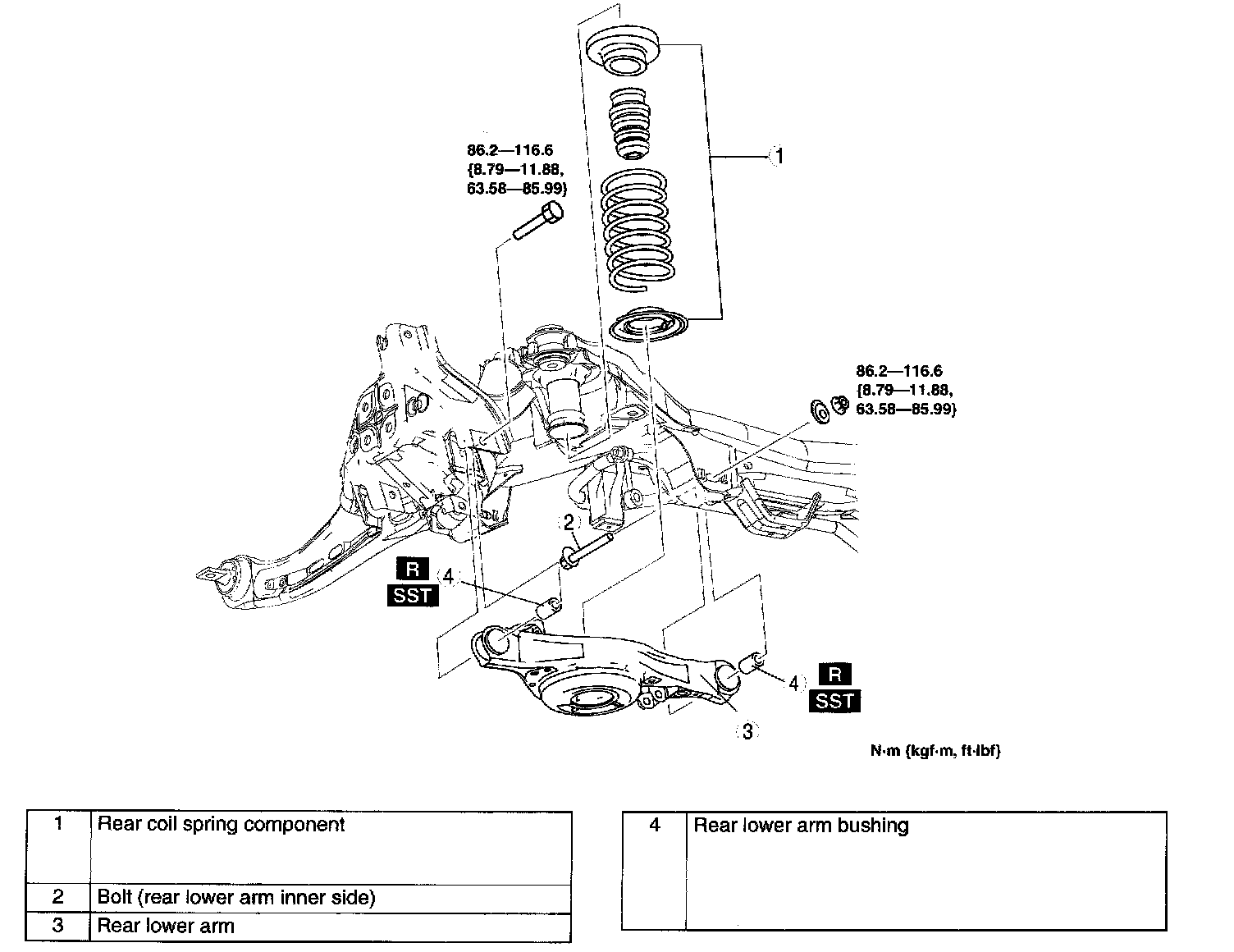 86.2—116.6
{8.79—11.88,
63.58—85.99}

1

86.2—116.6
{8.79—11.88,
63.58—85.99}

2

R
SST
4

4
R
SST

3

N·m {kgf·m, ft·lbf}

| 1 | Rear coil spring component |
|---|---|
| 2 | Bolt (rear lower arm inner side) |
| 3 | Rear lower arm |

| 4 | Rear lower arm bushing |
|---|---|