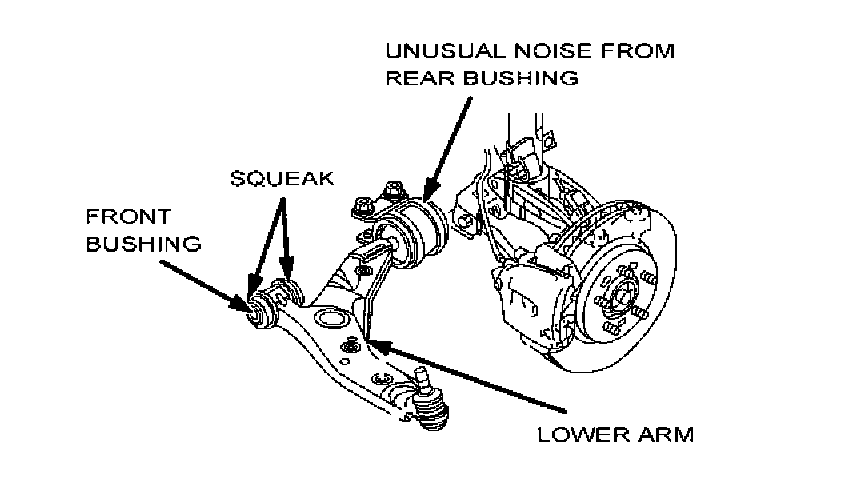 UNUSUAL NOISE FROM REAR BUSHING

SQUEAK

FRONT BUSHING

LOWER ARM