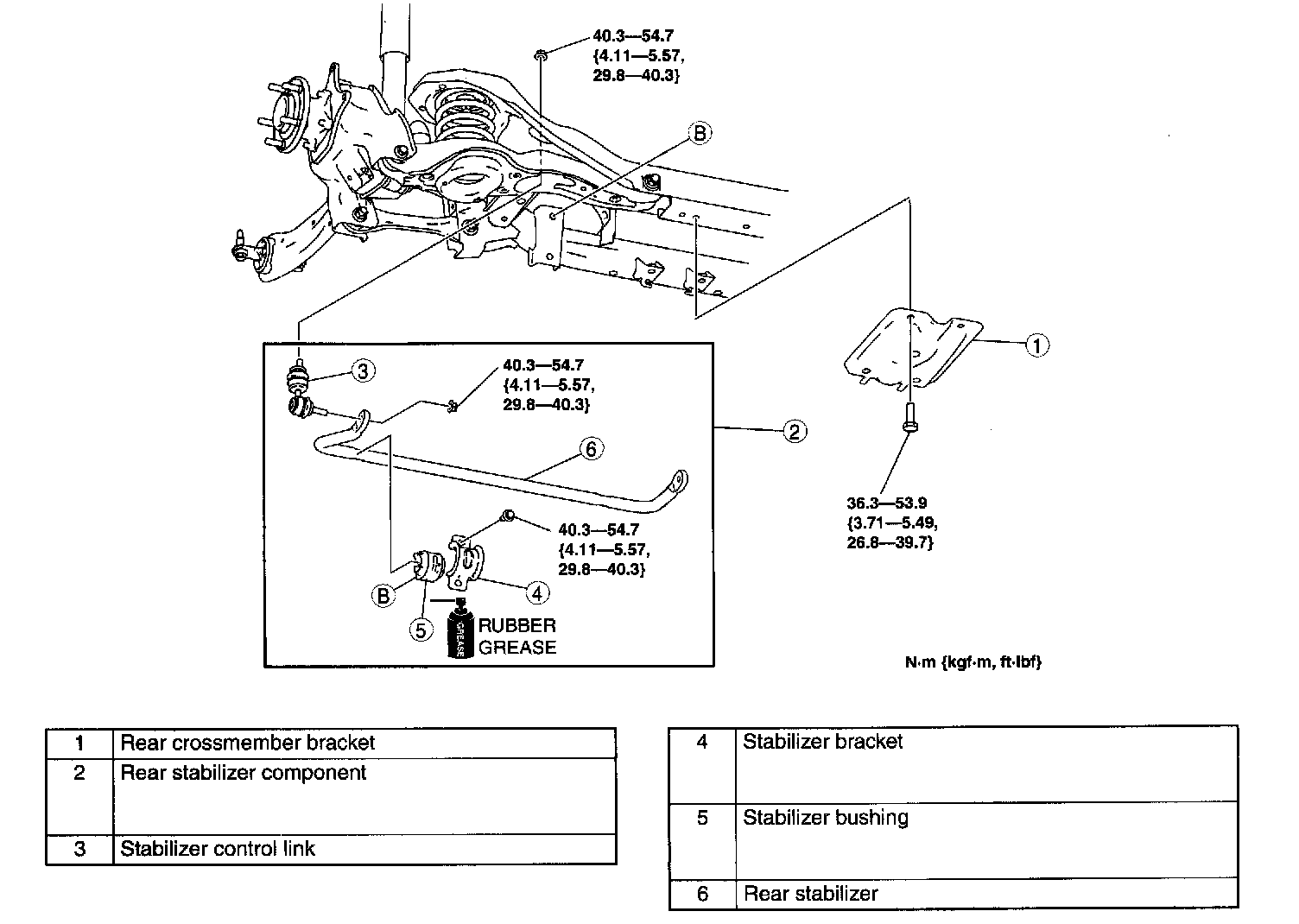 40.3—54.7
{4.11—5.57,
29.8—40.3}

B

1

3

40.3—54.7
{4.11—5.57,
29.8—40.3}

2

6

36.3—53.9
{3.71—5.49,
26.8—39.7}

40.3—54.7
{4.11—5.57,
29.8—40.3}

B

4

5

GREASE

RUBBER
GREASE

N·m {kgf·m, ft·lbf}

| 1 | Rear crossmember bracket |
|---|---|
| 2 | Rear stabilizer component |
| 3 | Stabilizer control link |

| 4 | Stabilizer bracket |
|---|---|
| 5 | Stabilizer bushing |
| 6 | Rear stabilizer |