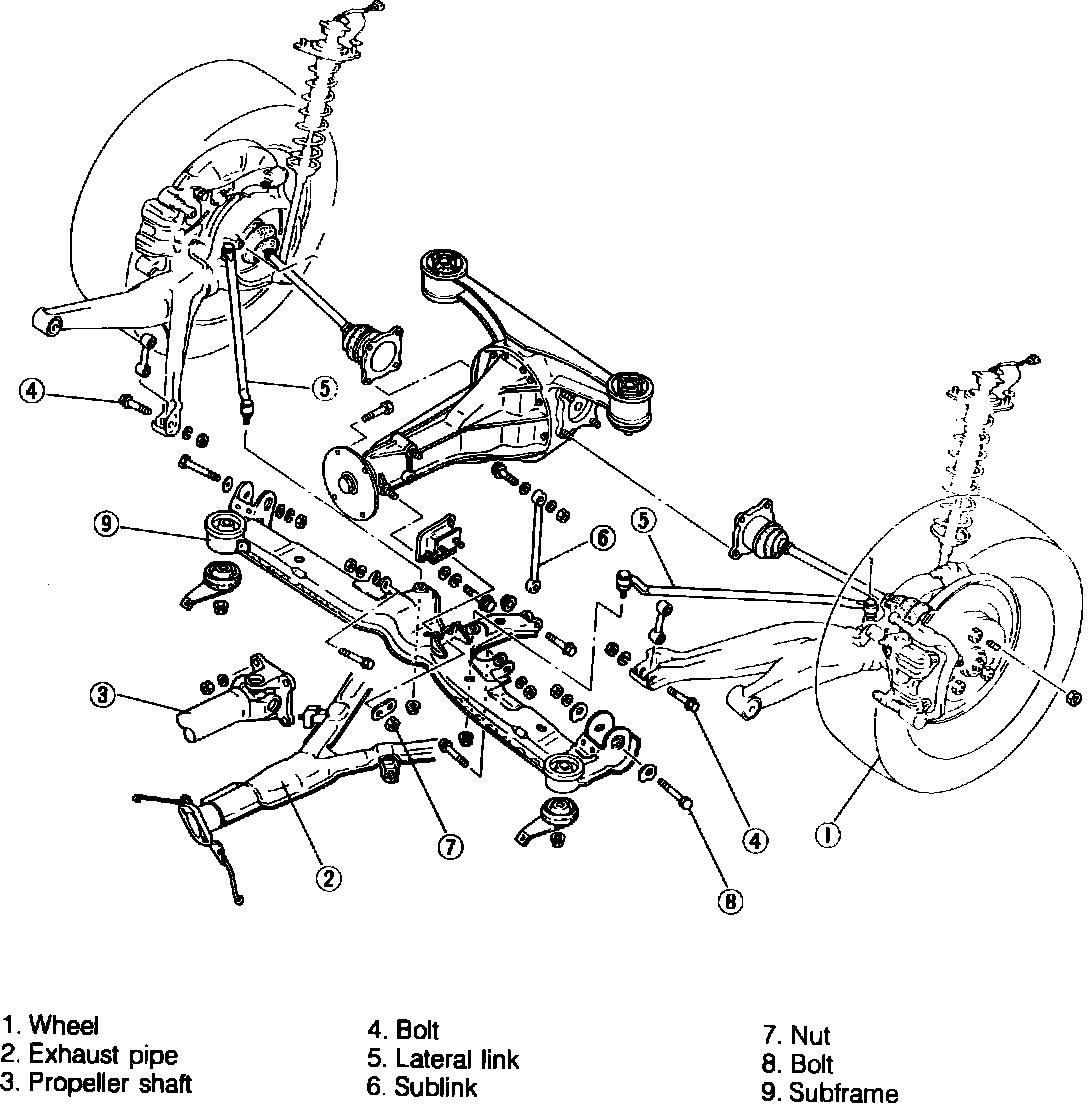 4
5
9
6
5
3
7
2
4
1
8

1. Wheel
2. Exhaust pipe
3. Propeller shaft

4. Bolt
5. Lateral link
6. Sublink

7. Nut
8. Bolt
9. Subframe