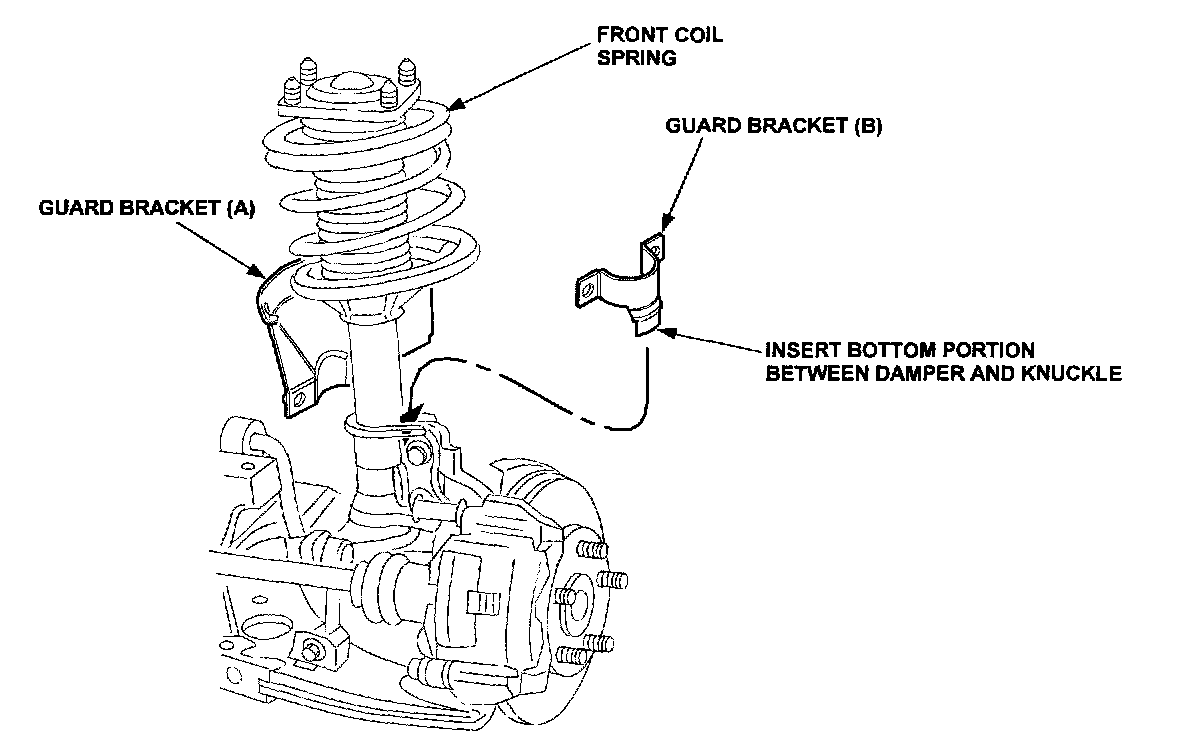 FRONT COIL SPRING

GUARD BRACKET (B)

GUARD BRACKET (A)

INSERT BOTTOM PORTION BETWEEN DAMPER AND KNUCKLE