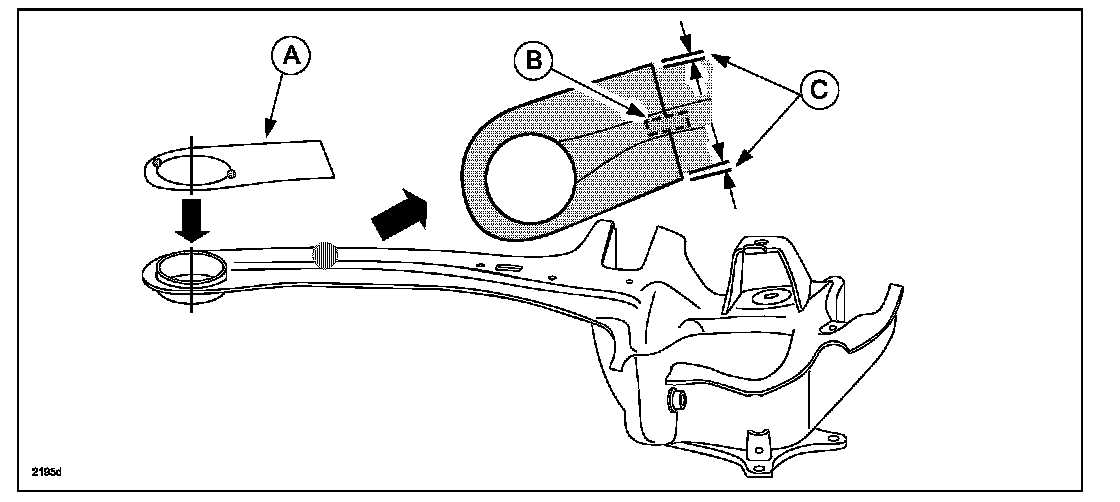 A

B

C

2195d