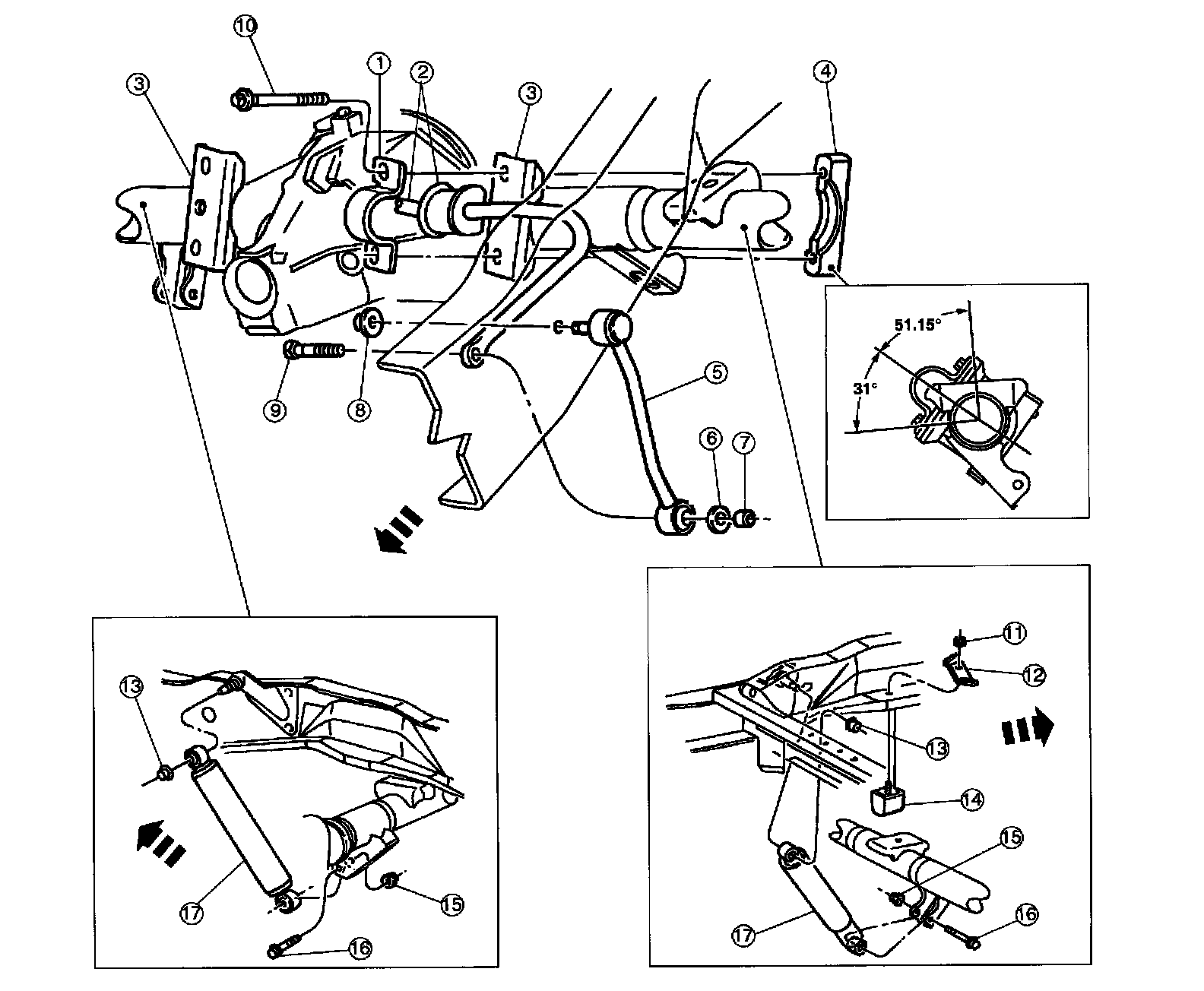 10
3
1
2
3
4
51.15°
31°
9
8
5
6
7
13
17
15
16
11
12
13
14
15
17
16