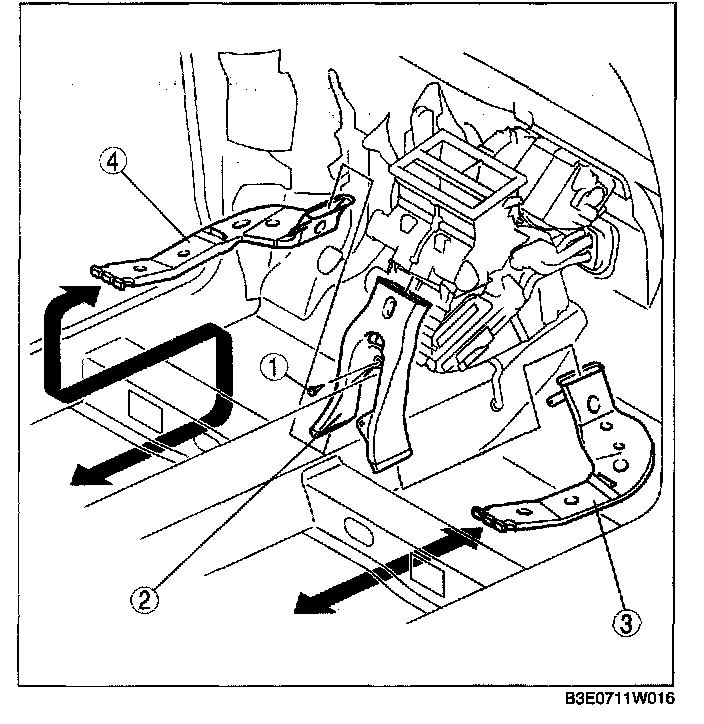 4
1
2
3
B3E0711W016