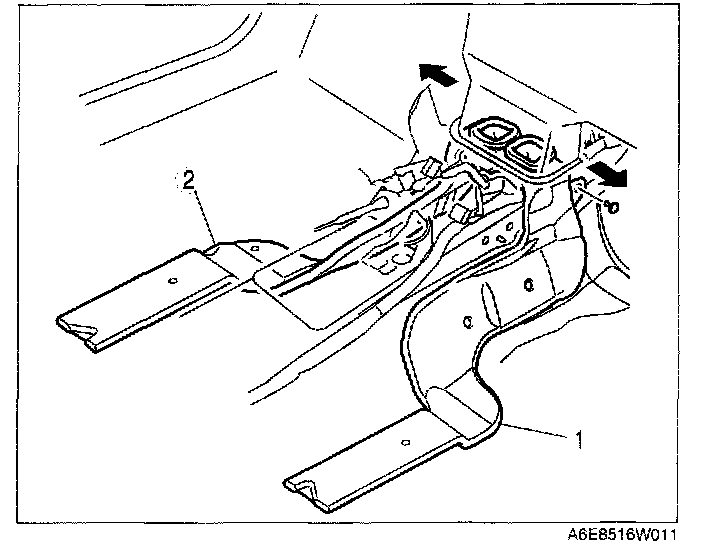 2

1

A6E8516W011