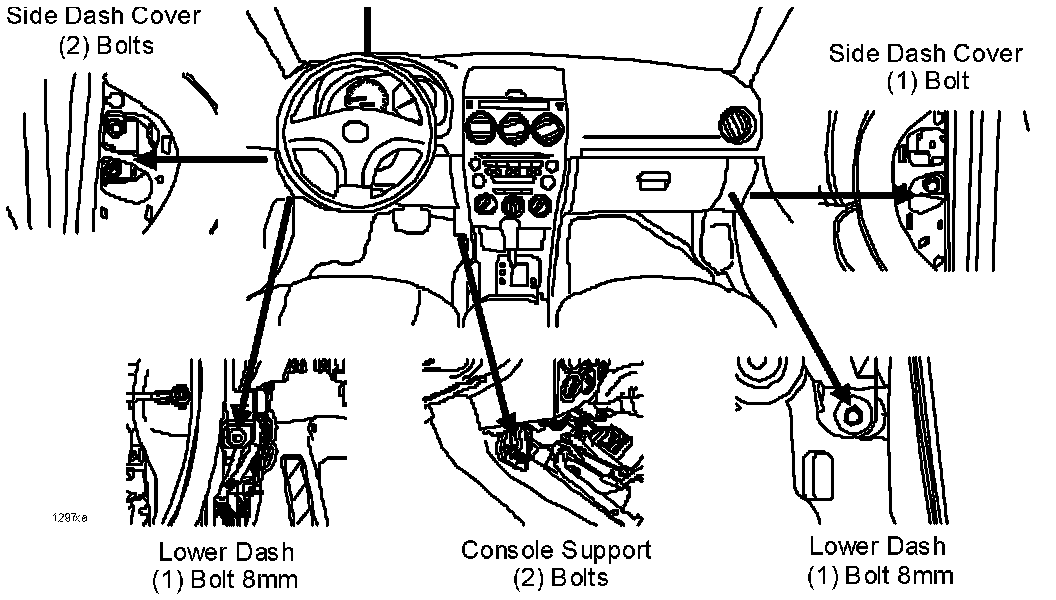 Side Dash Cover
(2) Bolts

Side Dash Cover
(1) Bolt

1297ka

Lower Dash
(1) Bolt 8mm

Console Support
(2) Bolts

Lower Dash
(1) Bolt 8mm