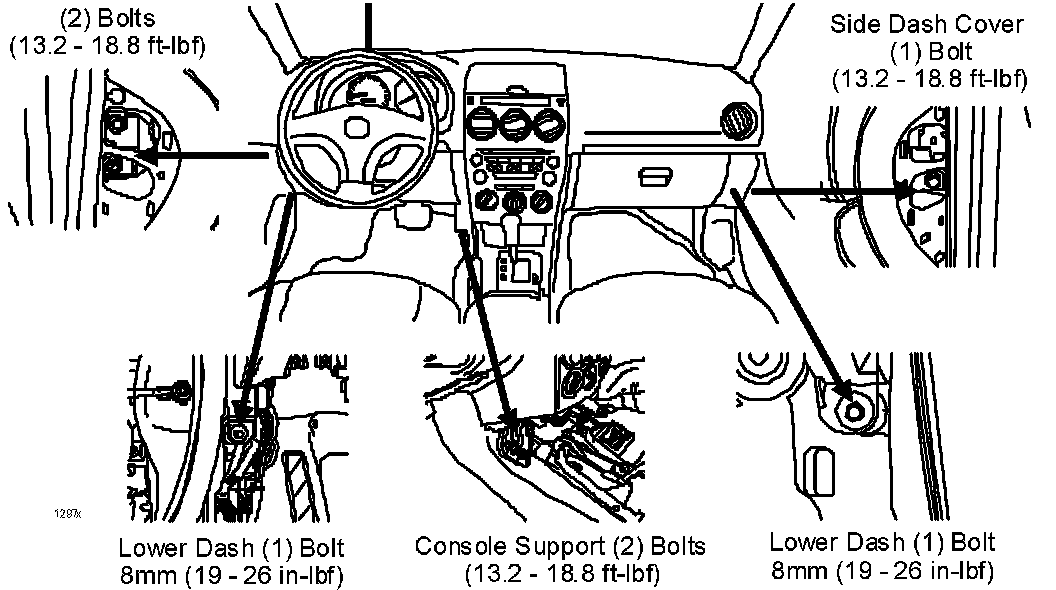 (2) Bolts
(13.2 - 18.8 ft-lbf)

Side Dash Cover
(1) Bolt
(13.2 - 18.8 ft-lbf)

1287k

Lower Dash (1) Bolt
8mm (19 - 26 in-lbf)

Console Support (2) Bolts
(13.2 - 18.8 ft-lbf)

Lower Dash (1) Bolt
8mm (19 - 26 in-lbf)