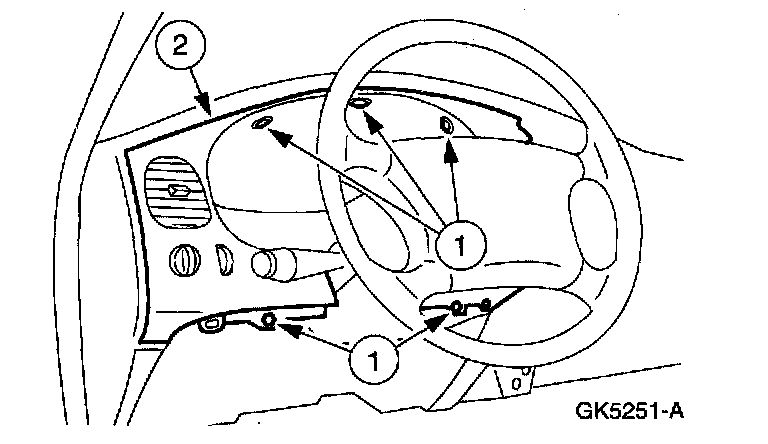 2

1

1

GK5251-A