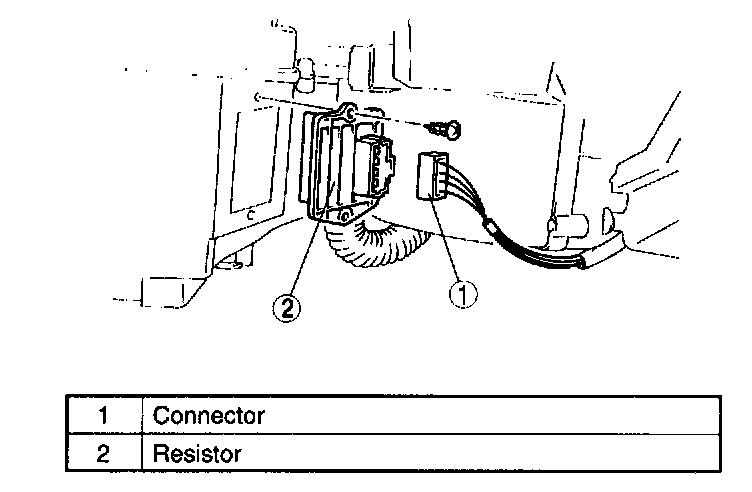 2

1

| 1 | Connector |
|---|---|
| 2 | Resistor |