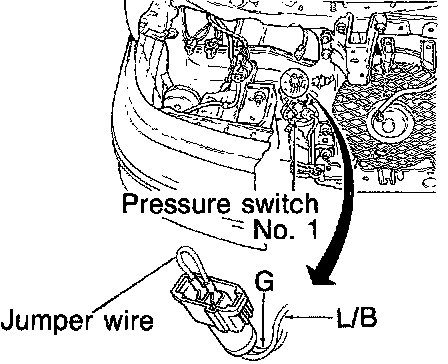 Pressure switch
No. 1

G

Jumper wire

L/B