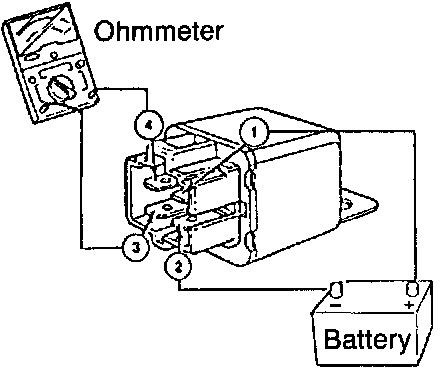 Ohmmeter

4

1

3

2

−

+

Battery