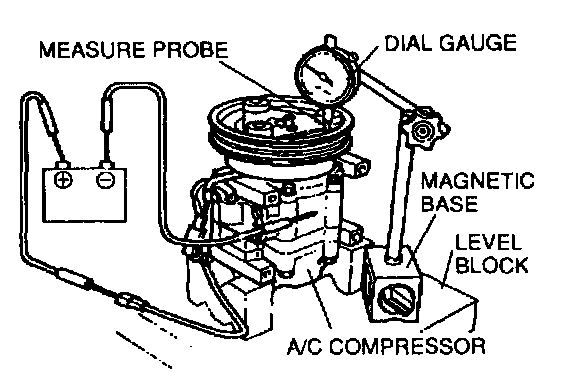 MEASURE PROBE
DIAL GAUGE
MAGNETIC BASE
LEVEL BLOCK
A/C COMPRESSOR