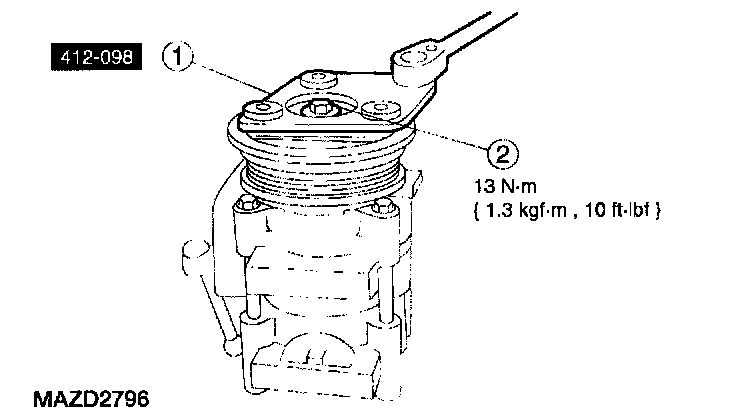 412-098 1

2
13 N·m
{ 1.3 kgf·m , 10 ft·lbf }

MAZD2796