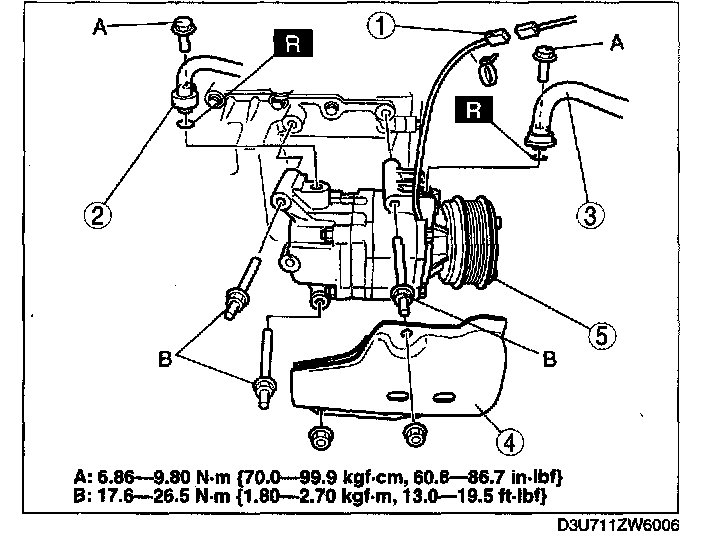 A

R

1

A

R

2

3

5

B

B

4

A: 6.86—9.80 N·m {70.0—99.9 kgf·cm, 60.8—86.7 in·lbf}
B: 17.6—26.5 N·m {1.80—2.70 kgf·m, 13.0—19.5 ft·lbf}

D3U711ZW6006