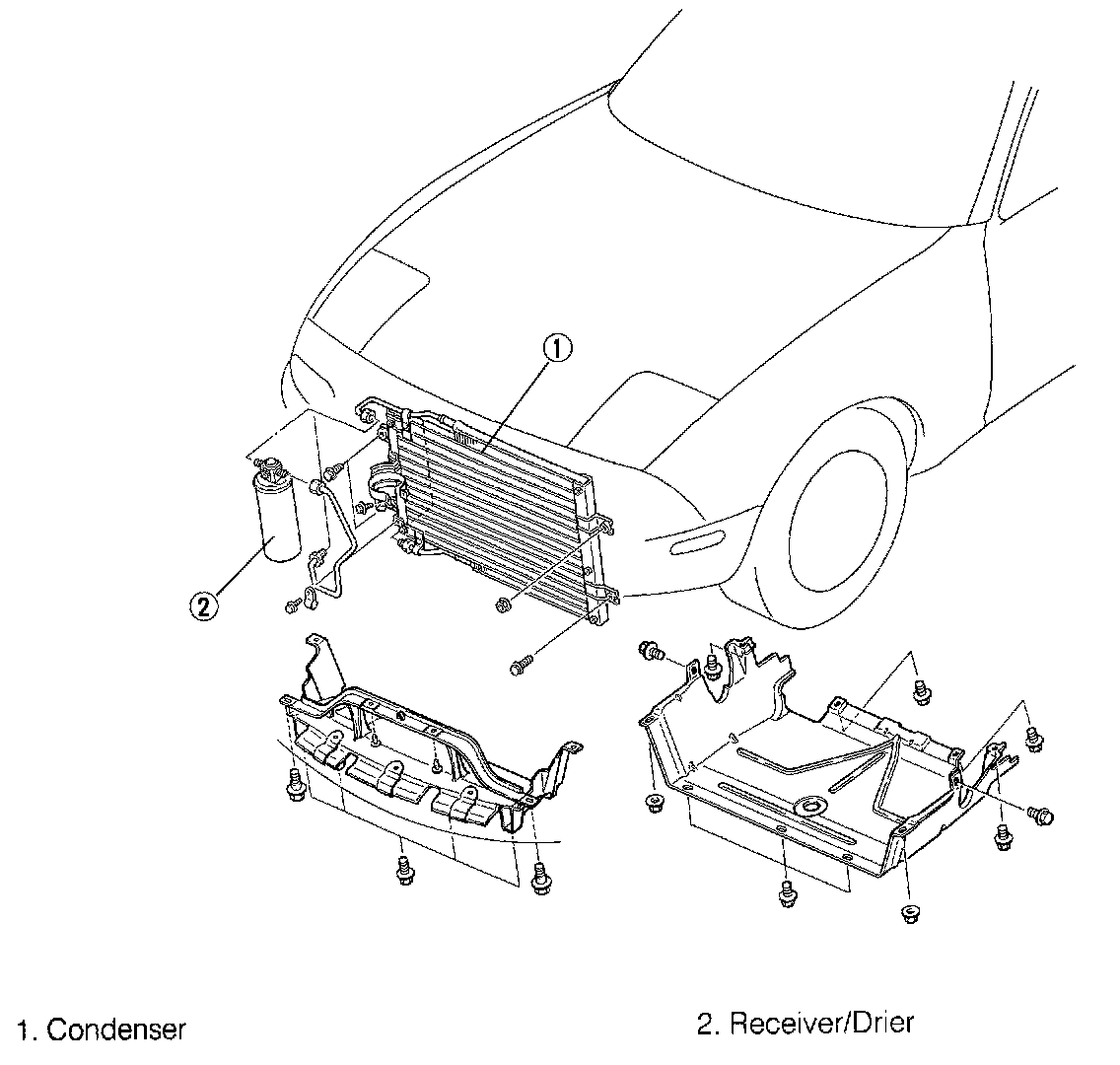 1

2

1. Condenser

2. Receiver/Drier