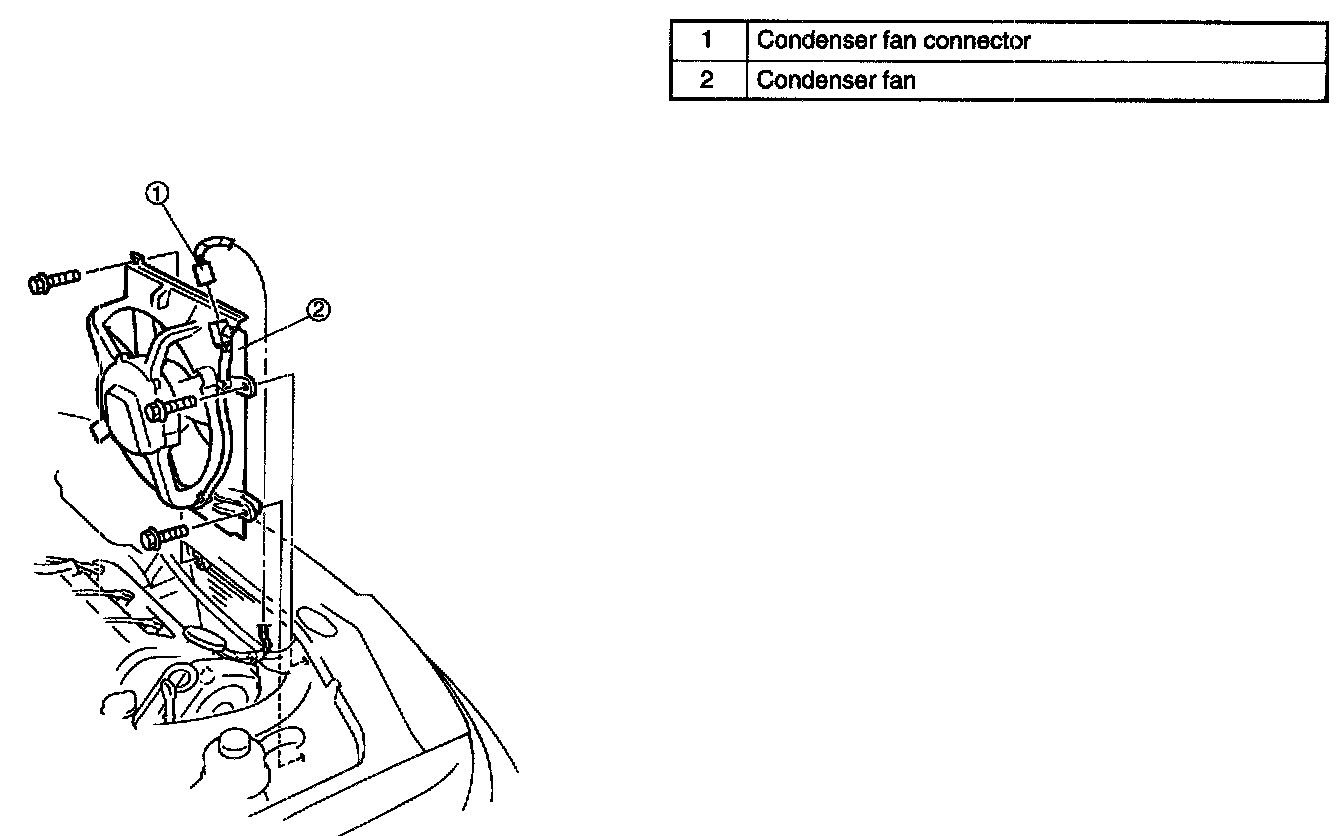 | 1 | Condenser fan connector |
|---|---|
| 2 | Condenser fan |

①

②