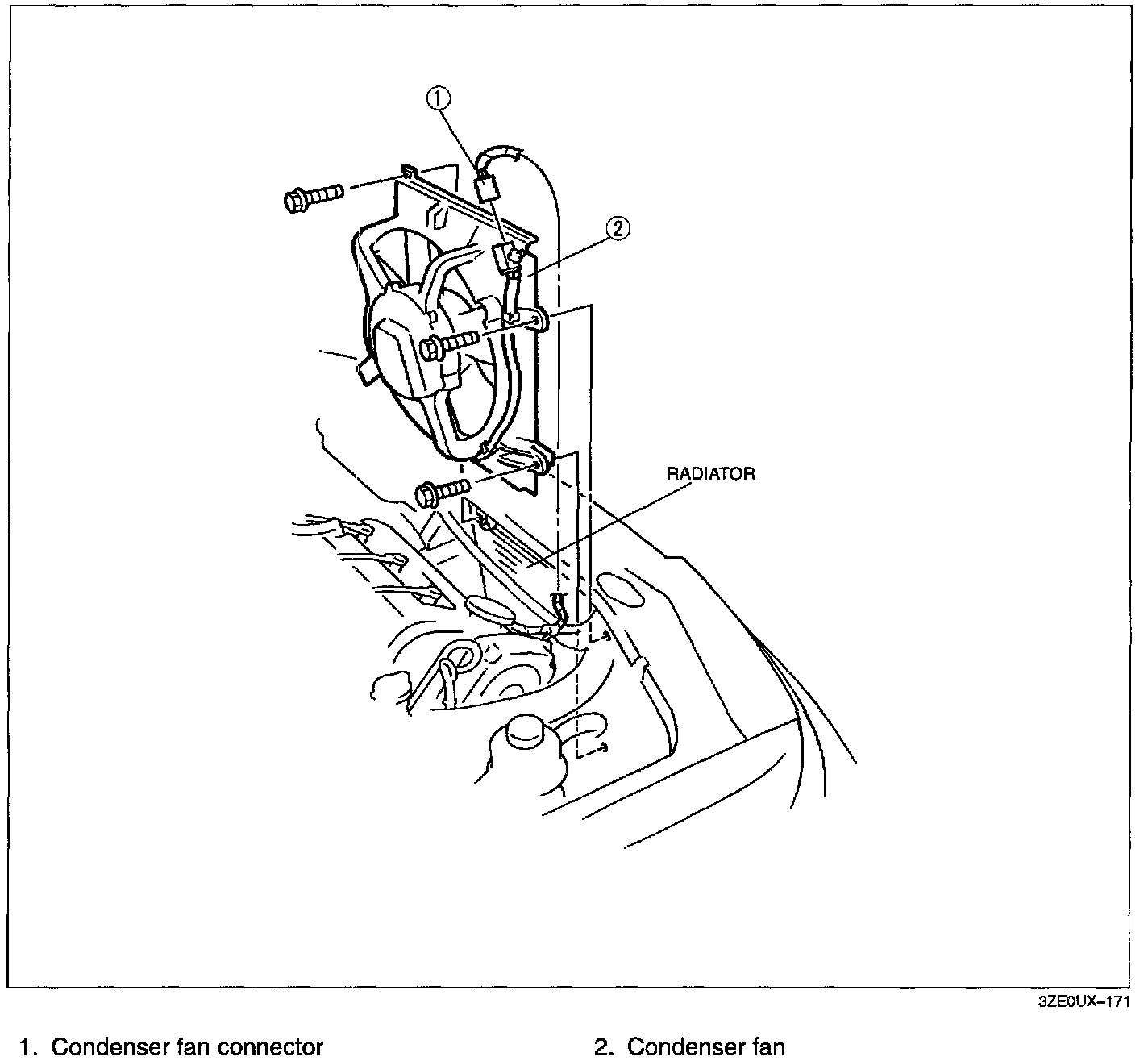 ①

②

RADIATOR

3ZE0UX–171

1. Condenser fan connector

2. Condenser fan