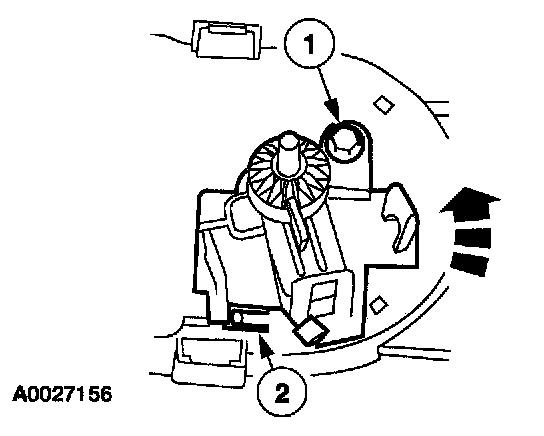 1

2

A0027156