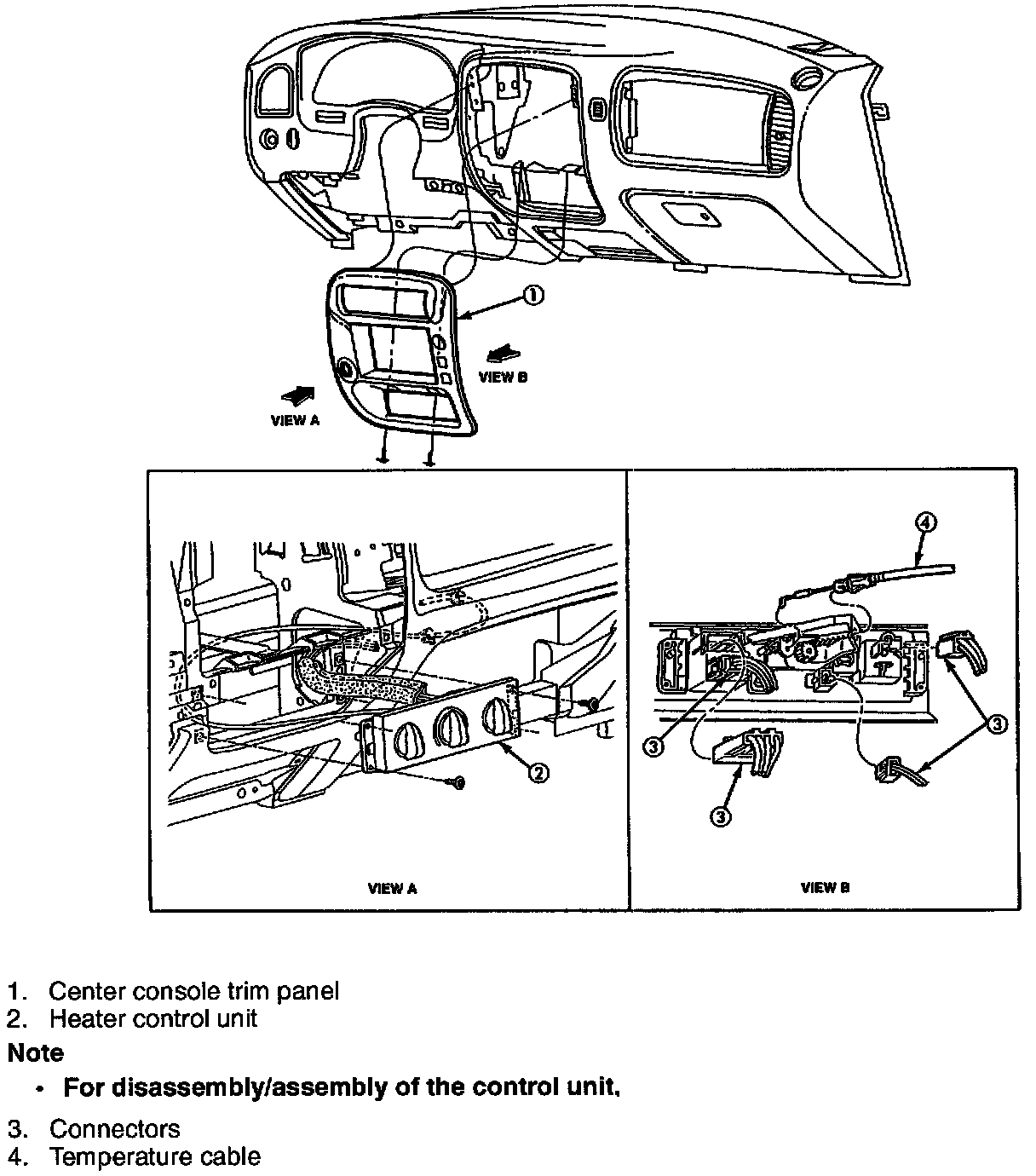 1

VIEW B

VIEW A

4

2

3

3

3

VIEW A

VIEW B

1. Center console trim panel
2. Heater control unit

Note

• For disassembly/assembly of the control unit.

3. Connectors
4. Temperature cable