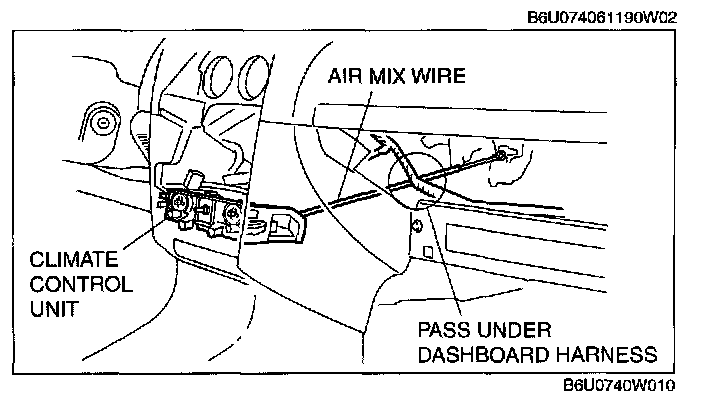 B6U074061190W02

AIR MIX WIRE

CLIMATE CONTROL UNIT

PASS UNDER DASHBOARD HARNESS

B6U0740W010